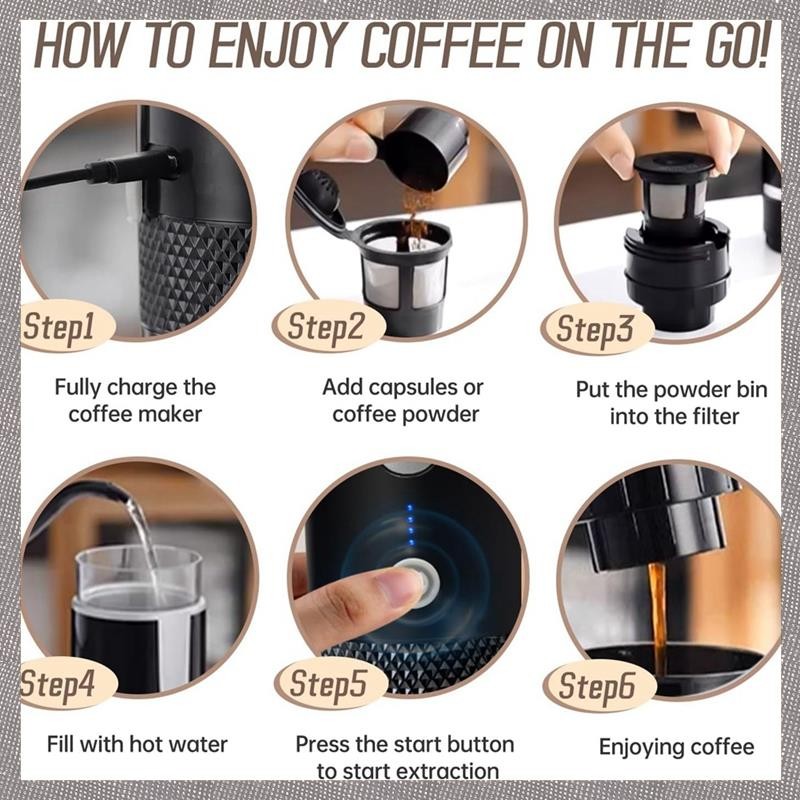 HOW TO ENJOY COFFEE ON THE GO!

Step1

Fully charge the coffee maker

Step2

Add capsules or coffee powder

Step3

Put the powder bin into the filter

Step4

Fill with hot water

Step5

Press the start button to start extraction

Step6

Enjoying coffee