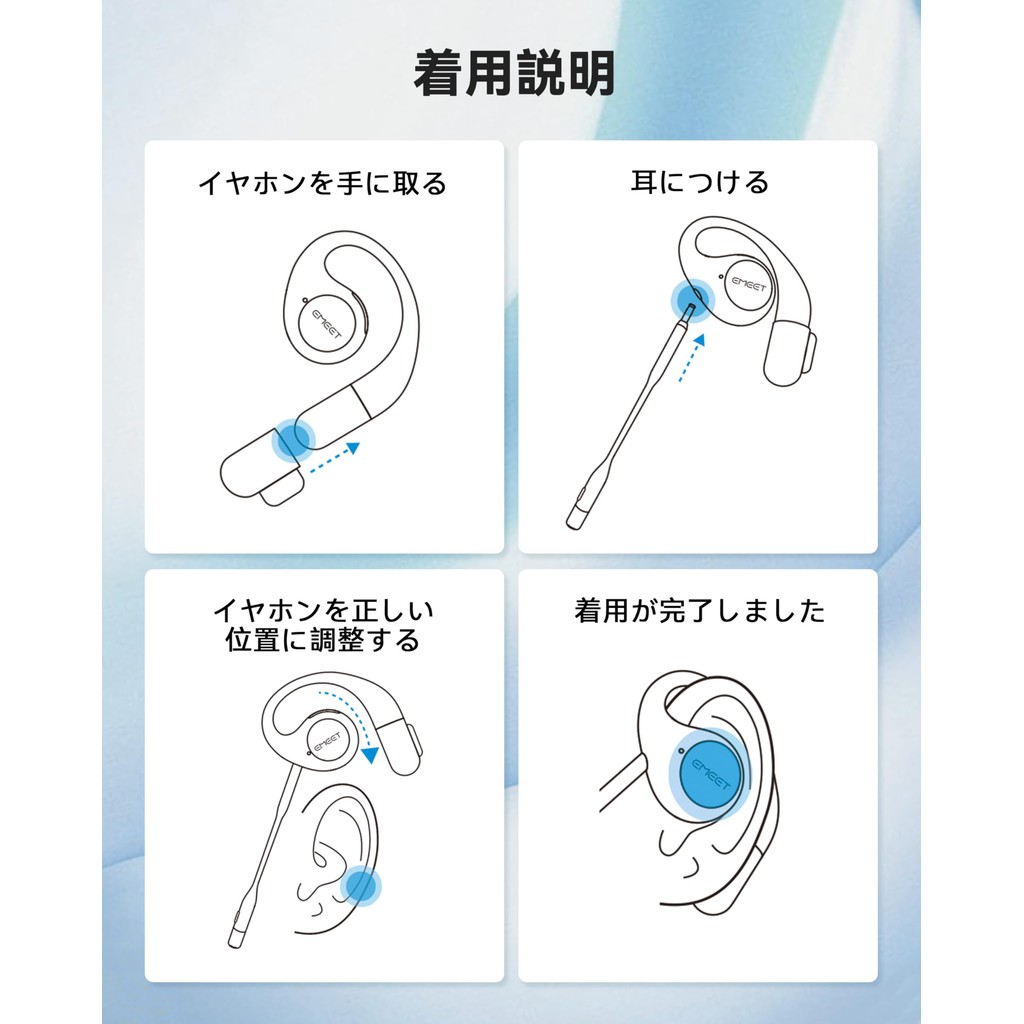 着用説明

イヤホンを手に取る

EMEET

耳につける

EMEET

イヤホンを正しい位置に調整する

EMEET

着用が完了しました

EMEET