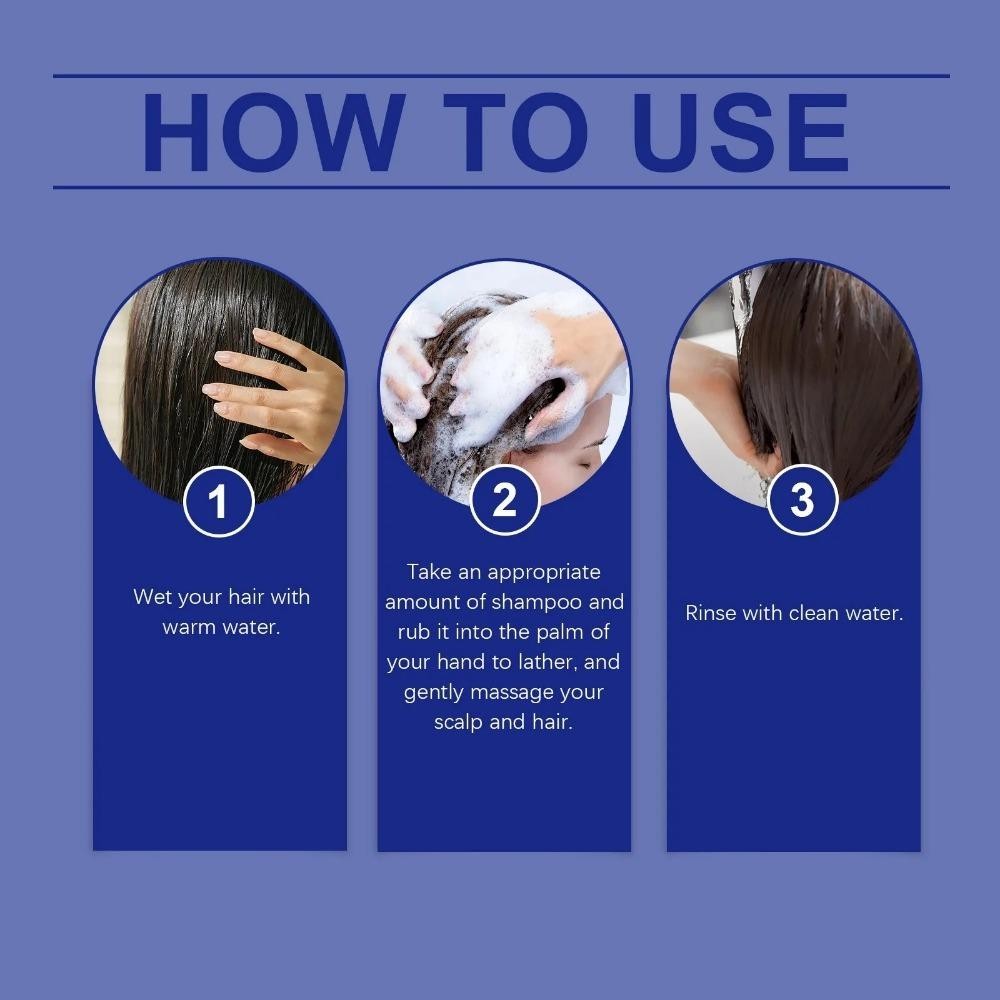 HOW TO USE

1

Wet your hair with warm water.

2

Take an appropriate amount of shampoo and rub it into the palm of your hand to lather, and gently massage your scalp and hair.

3

Rinse with clean water.