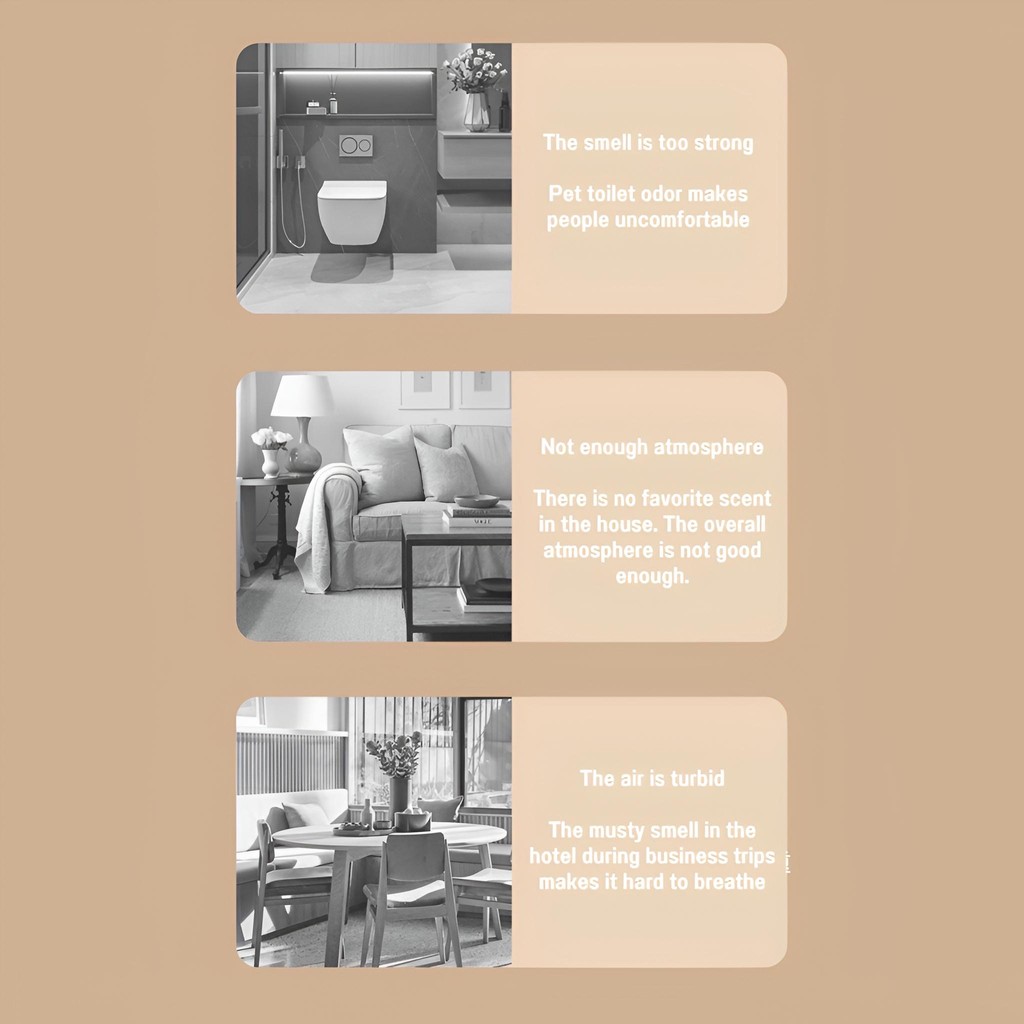 The smell is too strong

Pet toilet odor makes people uncomfortable

Not enough atmosphere

There is no favorite scent in the house. The overall atmosphere is not good enough.

The air is turbid

The musty smell in the hotel during business trips makes it hard to breathe