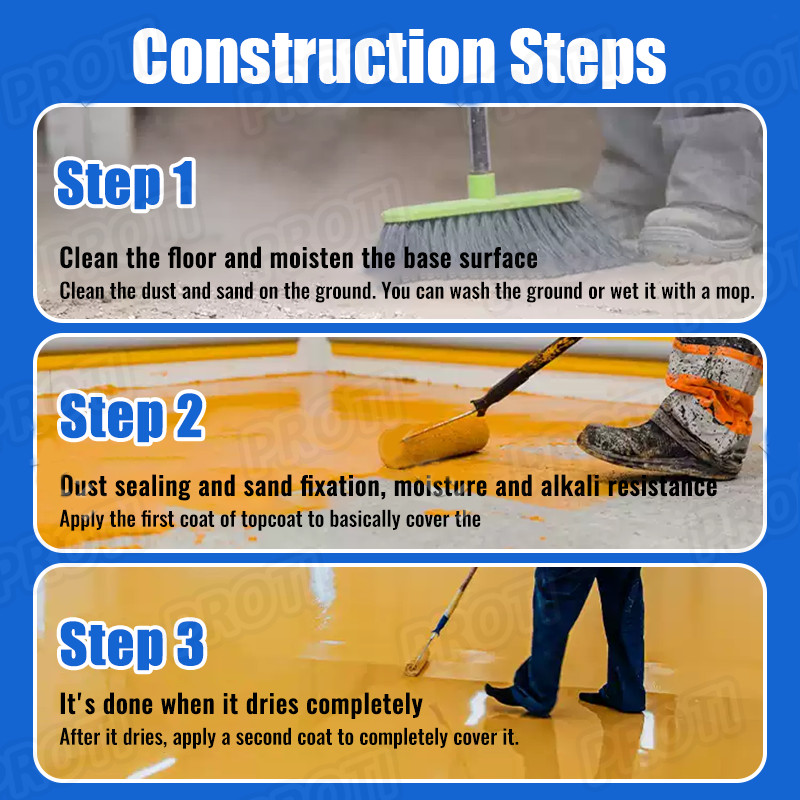 Construction Steps

Step 1

Clean the floor and moisten the base surface
Clean the dust and sand on the ground. You can wash the ground or wet it with a mop.

Step 2

Dust sealing and sand fixation, moisture and alkali resistance
Apply the first coat of topcoat to basically cover the

Step 3

It's done when it dries completely
After it dries, apply a second coat to completely cover it.

PROTI