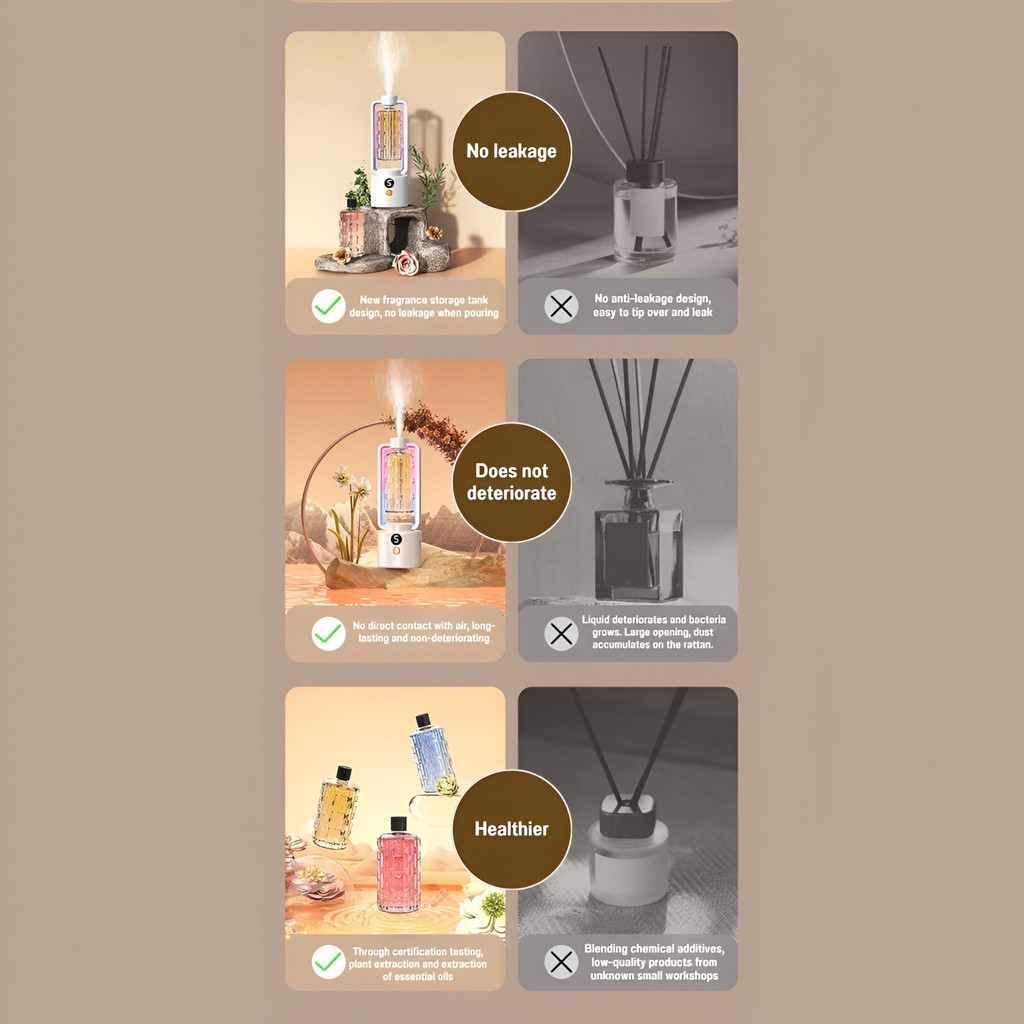 No leakage

New fragrance storage tank design, no leakage when pouring

No anti-leakage design, easy to tip over and leak

Does not deteriorate

No direct contact with air, long-lasting and non-deteriorating

Liquid deteriorates and bacteria grows. Large opening, dust accumulates on the rattan.

Healthier

Through certification testing, plant extraction and extraction of essential oils

Blending chemical additives, low-quality products from unknown small workshops