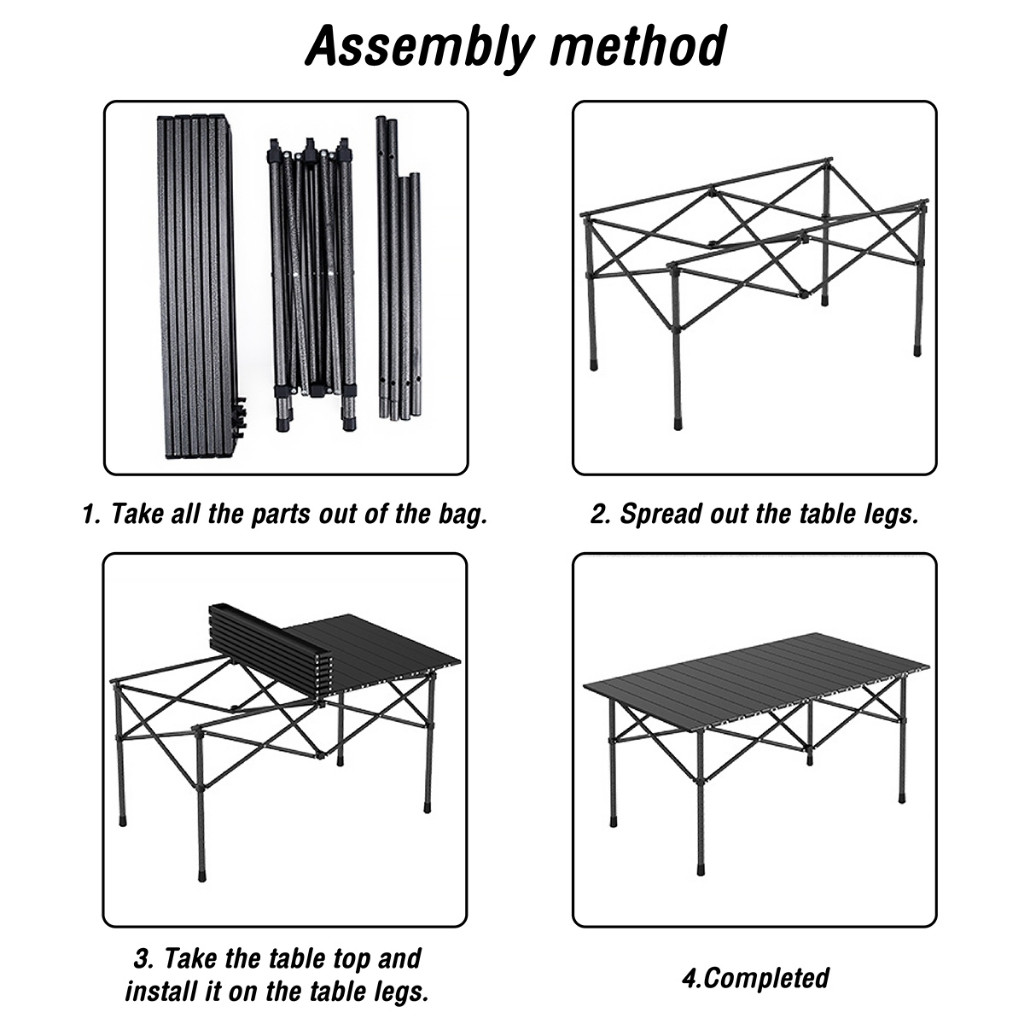 Assembly method

1. Take all the parts out of the bag.

2. Spread out the table legs.

3. Take the table top and install it on the table legs.

4.Completed