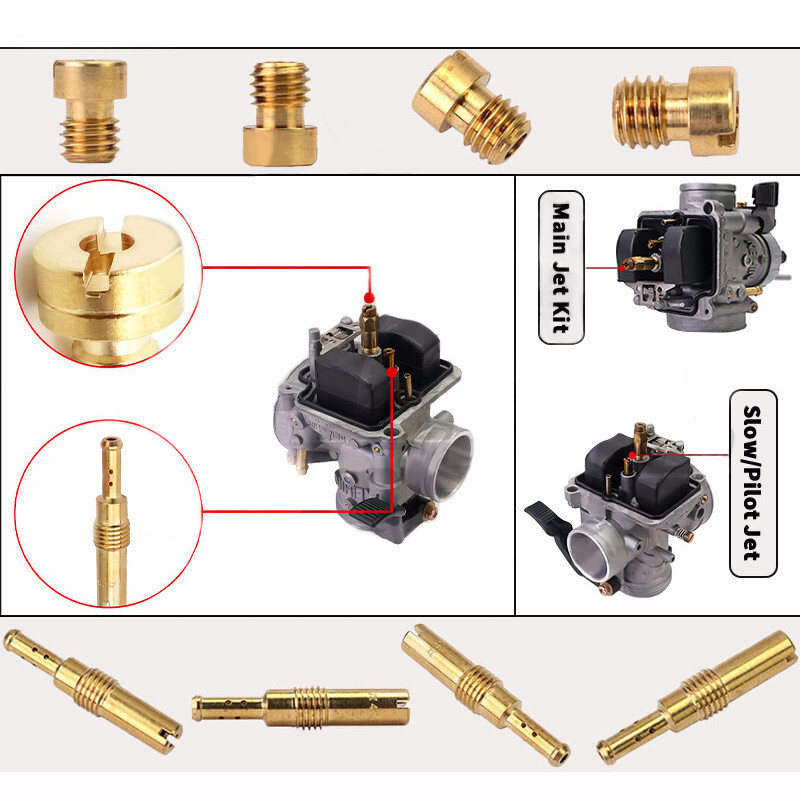 Main Jet Kit

Slow/Pilot Jet