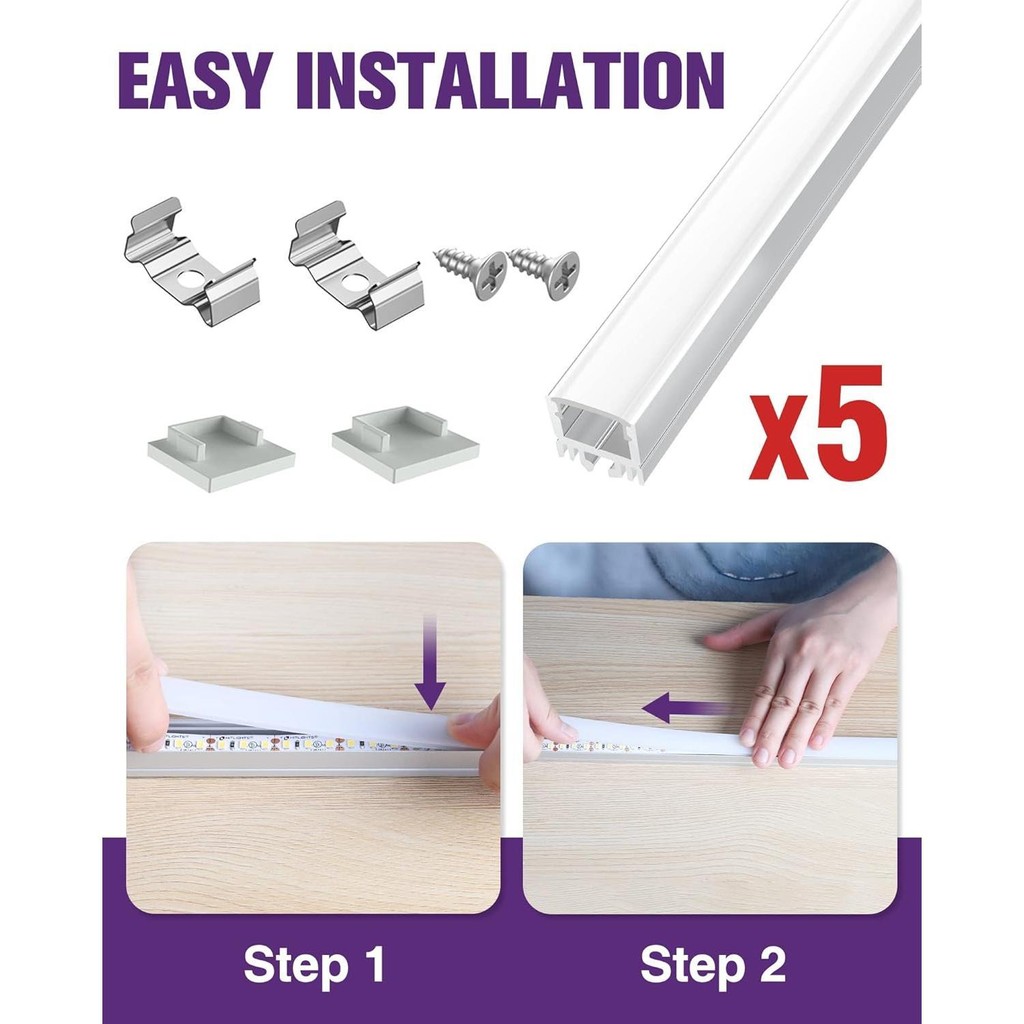 EASY INSTALLATION

x5

Step 1

Step 2