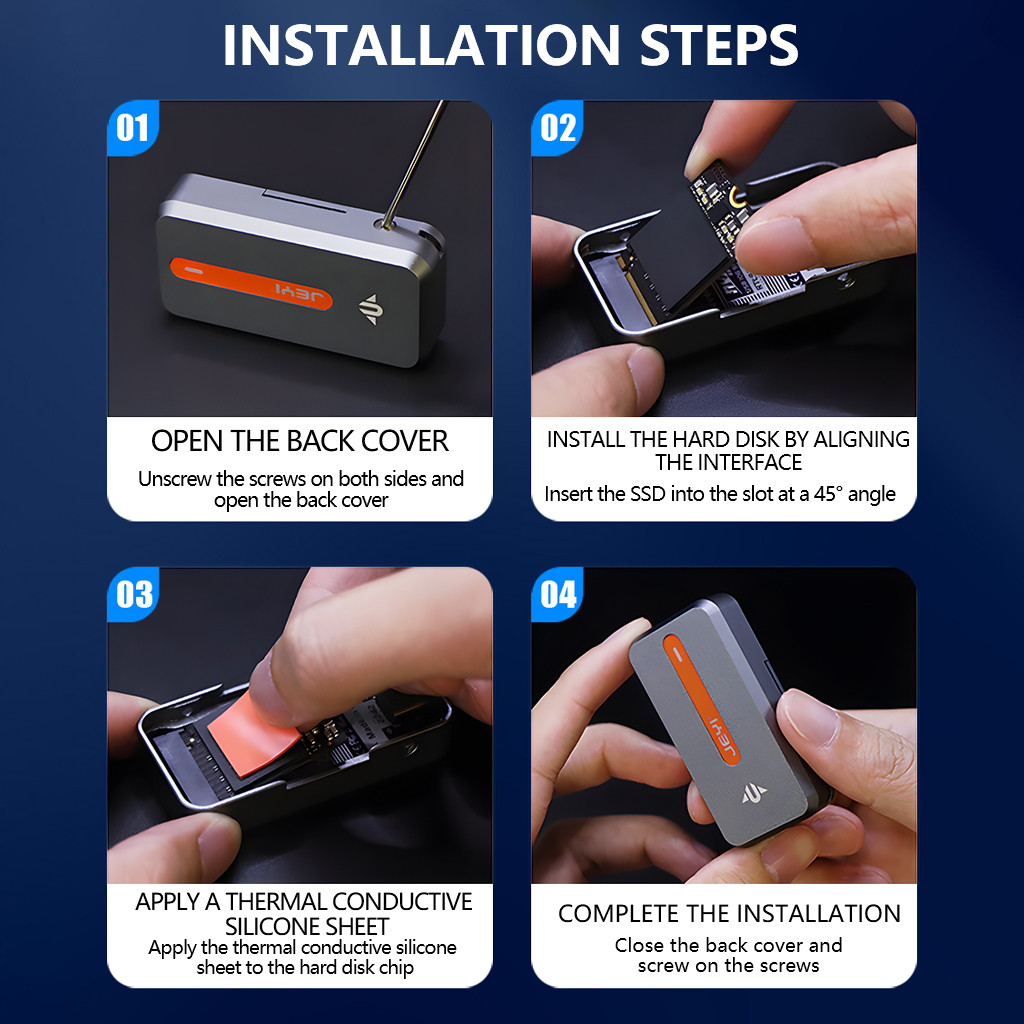 INSTALLATION STEPS

01

JEYI

OPEN THE BACK COVER

Unscrew the screws on both sides and open the back cover

02

INSTALL THE HARD DISK BY ALIGNING THE INTERFACE

Insert the SSD into the slot at a 45° angle

03

APPLY A THERMAL CONDUCTIVE SILICONE SHEET

Apply the thermal conductive silicone sheet to the hard disk chip

04

JEYI

COMPLETE THE INSTALLATION

Close the back cover and screw on the screws