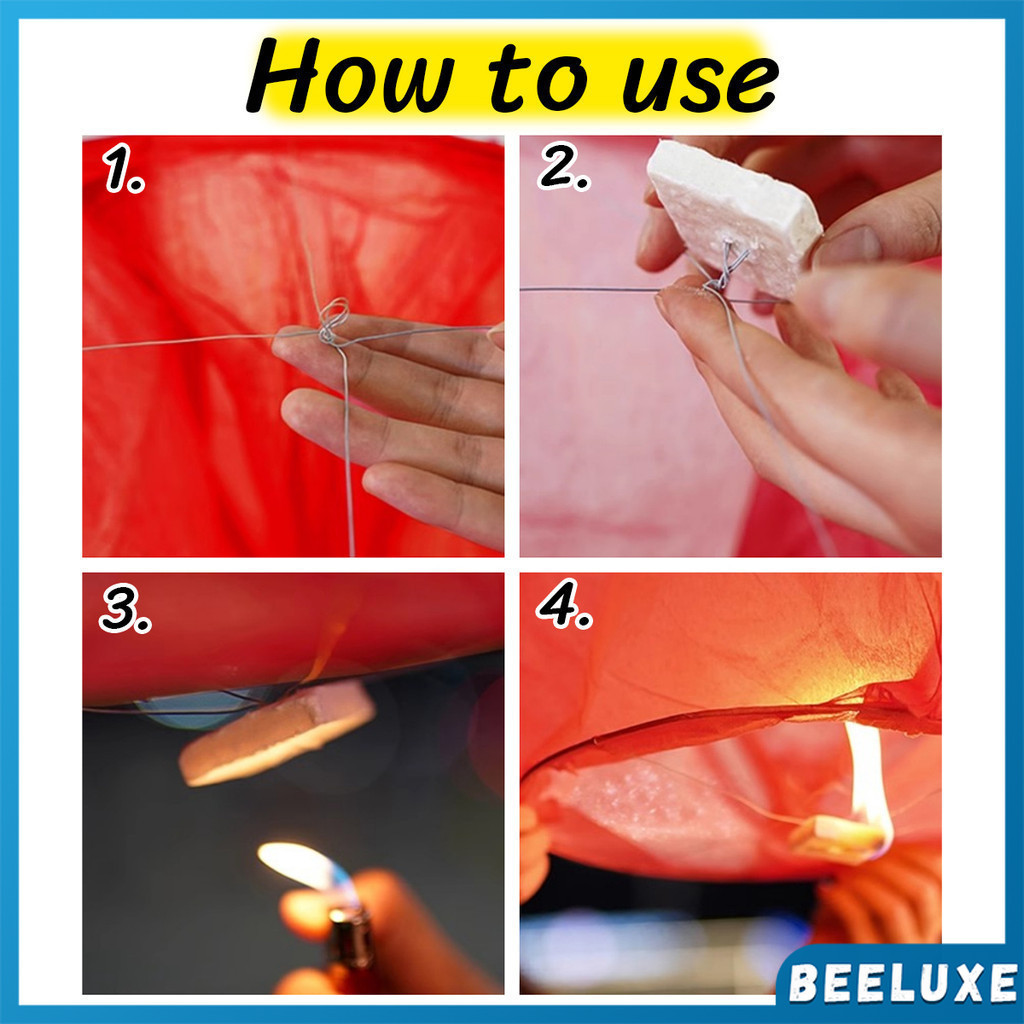 How to use

1.

2.

3.

4.

BEELUXE