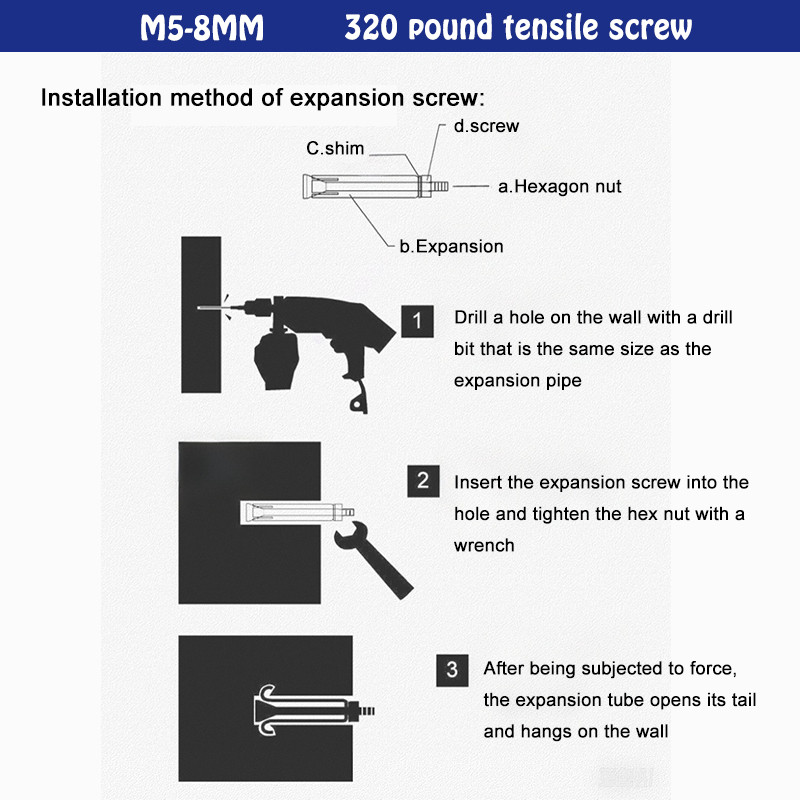 M5-8MM 320 pound tensile screw

Installation method of expansion screw:

d.screw

C.shim

a.Hexagon nut

b.Expansion

1 Drill a hole on the wall with a drill bit that is the same size as the expansion pipe

2 Insert the expansion screw into the hole and tighten the hex nut with a wrench

3 After being subjected to force, the expansion tube opens its tail and hangs on the wall