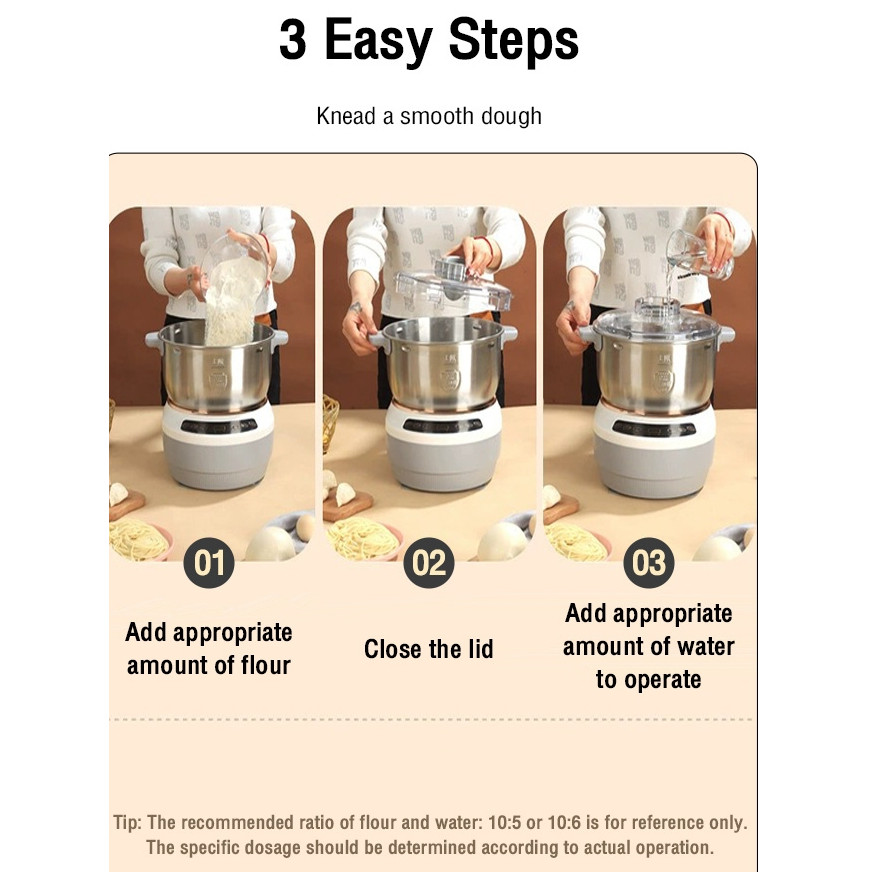 3 Easy Steps

Knead a smooth dough

01

Add appropriate amount of flour

02

Close the lid

03

Add appropriate amount of water to operate

Tip: The recommended ratio of flour and water: 10:5 or 10:6 is for reference only. The specific dosage should be determined according to actual operation.