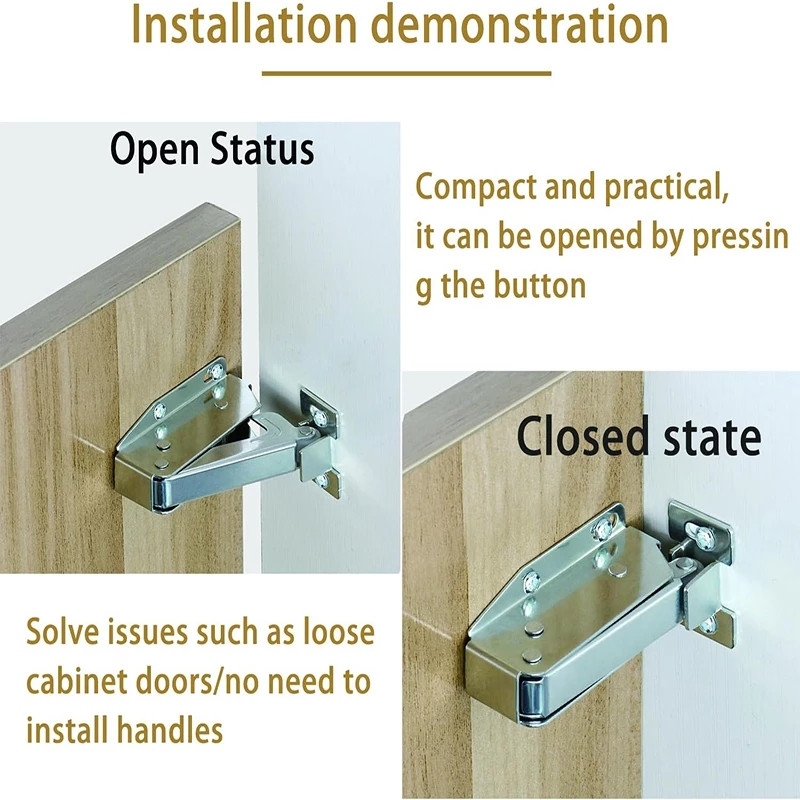 Installation demonstration

Open Status

Compact and practical, it can be opened by pressin g the button

Closed state

Solve issues such as loose cabinet doors/no need to install handles