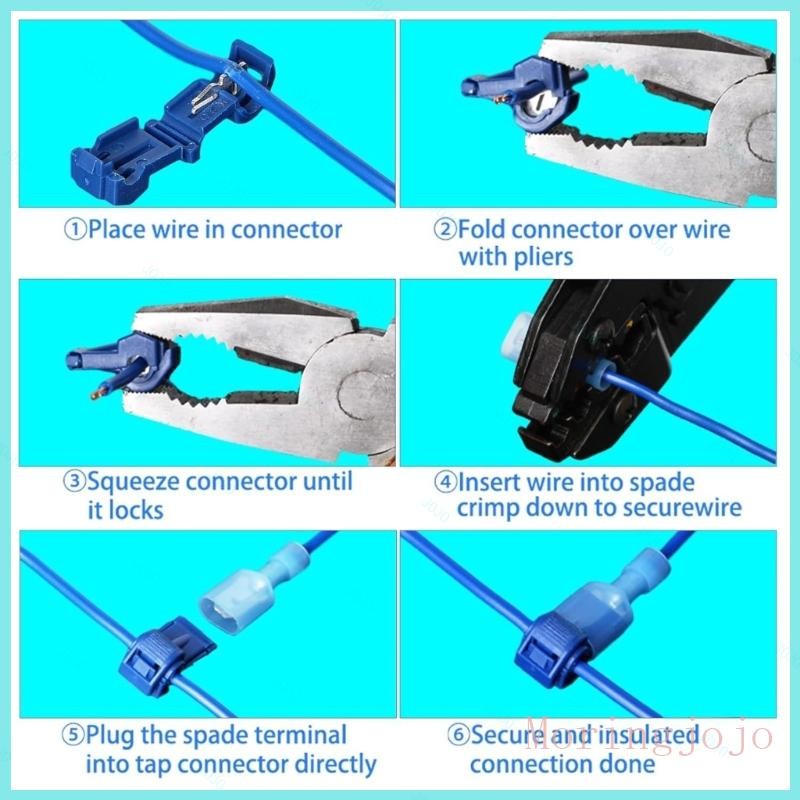 ①Place wire in connector

②Fold connector over wire with pliers

③Squeeze connector until it locks

④Insert wire into spade crimp down to securewire

⑤Plug the spade terminal into tap connector directly

⑥Secure and insulated connection done

Moringjojo