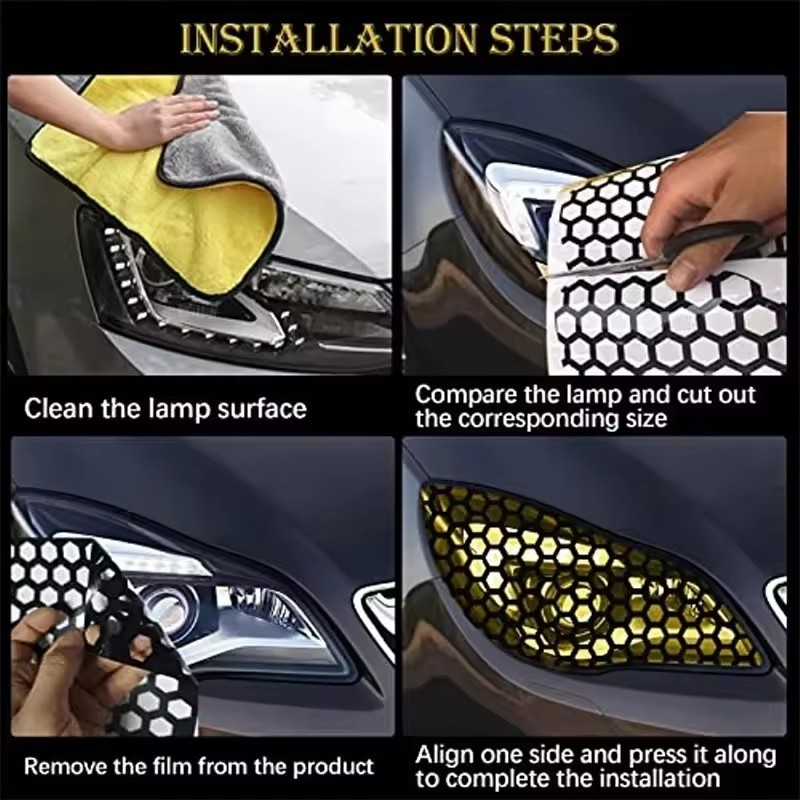 INSTALLATION STEPS

Clean the lamp surface

Compare the lamp and cut out the corresponding size

Remove the film from the product

Align one side and press it along to complete the installation