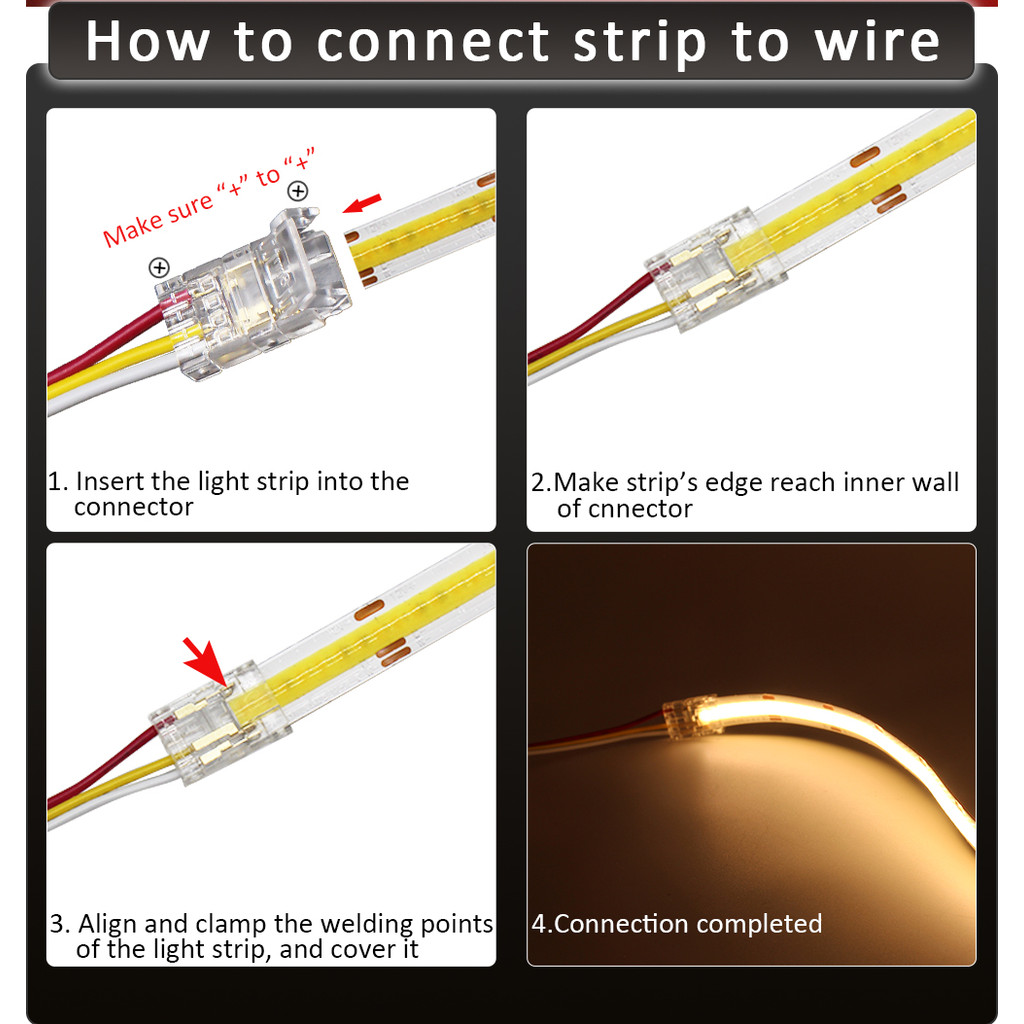 How to connect strip to wire

Make sure "+" to "+"

⊕

⊕

1. Insert the light strip into the connector

2.Make strip's edge reach inner wall of cnnector

3. Align and clamp the welding points of the light strip, and cover it

4.Connection completed