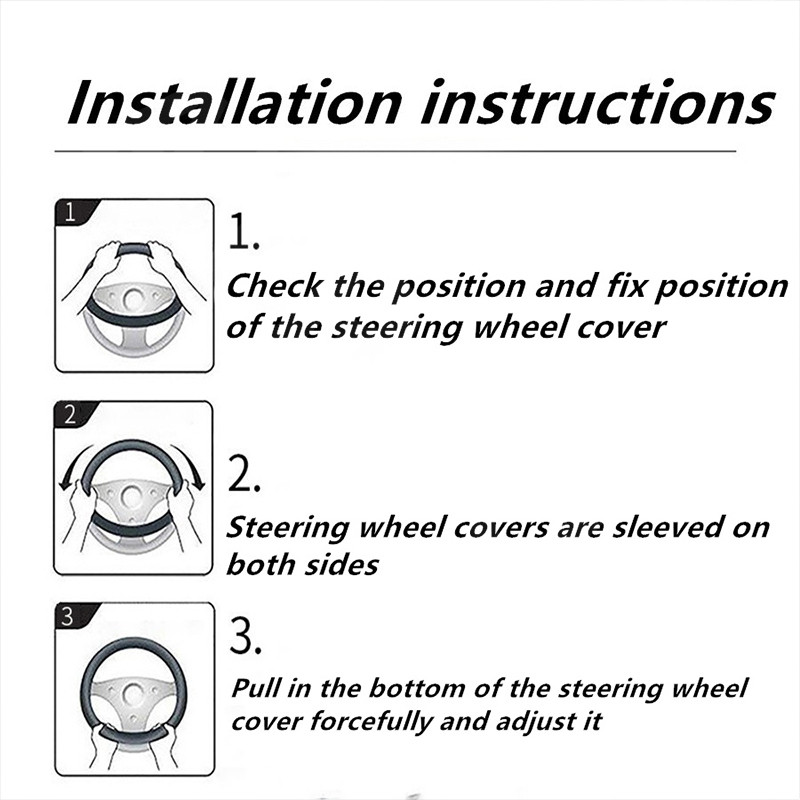 Installation instructions

1

1.

Check the position and fix position of the steering wheel cover

2

2.

Steering wheel covers are sleeved on both sides

3

3.

Pull in the bottom of the steering wheel cover forcefully and adjust it