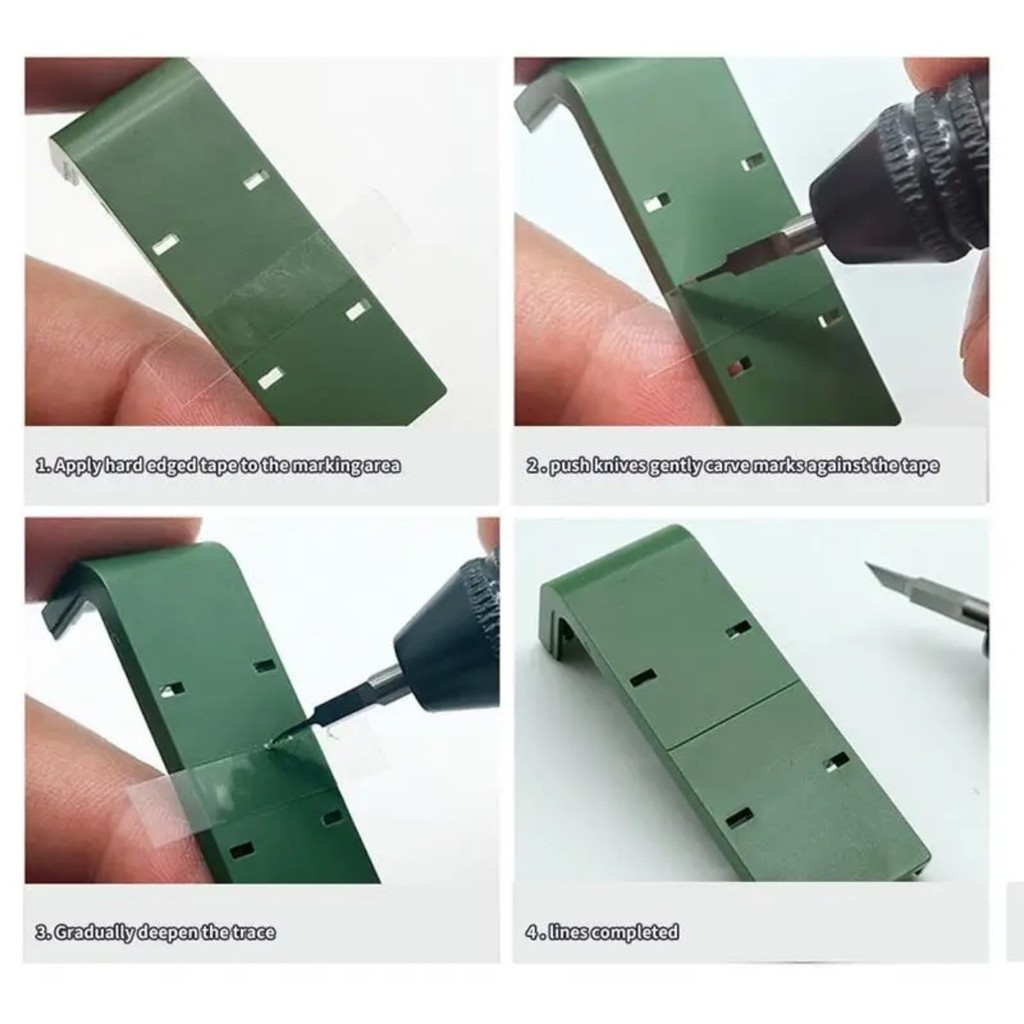 1. Apply hard edged tape to the marking area

2 . push knives gently carve marks against the tape

3. Gradually deepen the trace

4 . lines completed