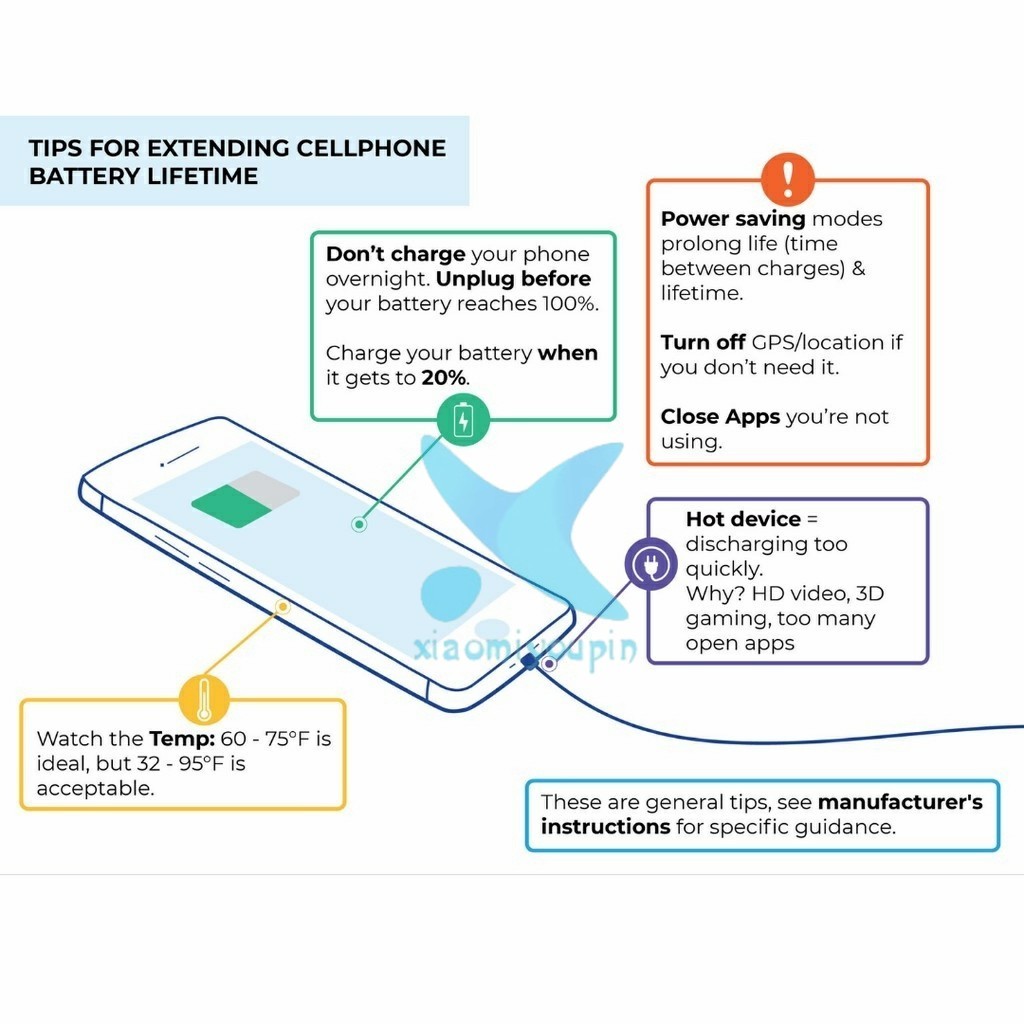 TIPS FOR EXTENDING CELLPHONE BATTERY LIFETIME

Don't charge your phone overnight. Unplug before your battery reaches 100%.

Charge your battery when it gets to 20%.

Power saving modes prolong life (time between charges) & lifetime.

Turn off GPS/location if you don't need it.

Close Apps you're not using.

Hot device = discharging too quickly.
Why? HD video, 3D gaming, too many open apps

xiaomiyoupin

Watch the Temp: 60 - 75°F is ideal, but 32 - 95°F is acceptable.

These are general tips, see manufacturer's instructions for specific guidance.