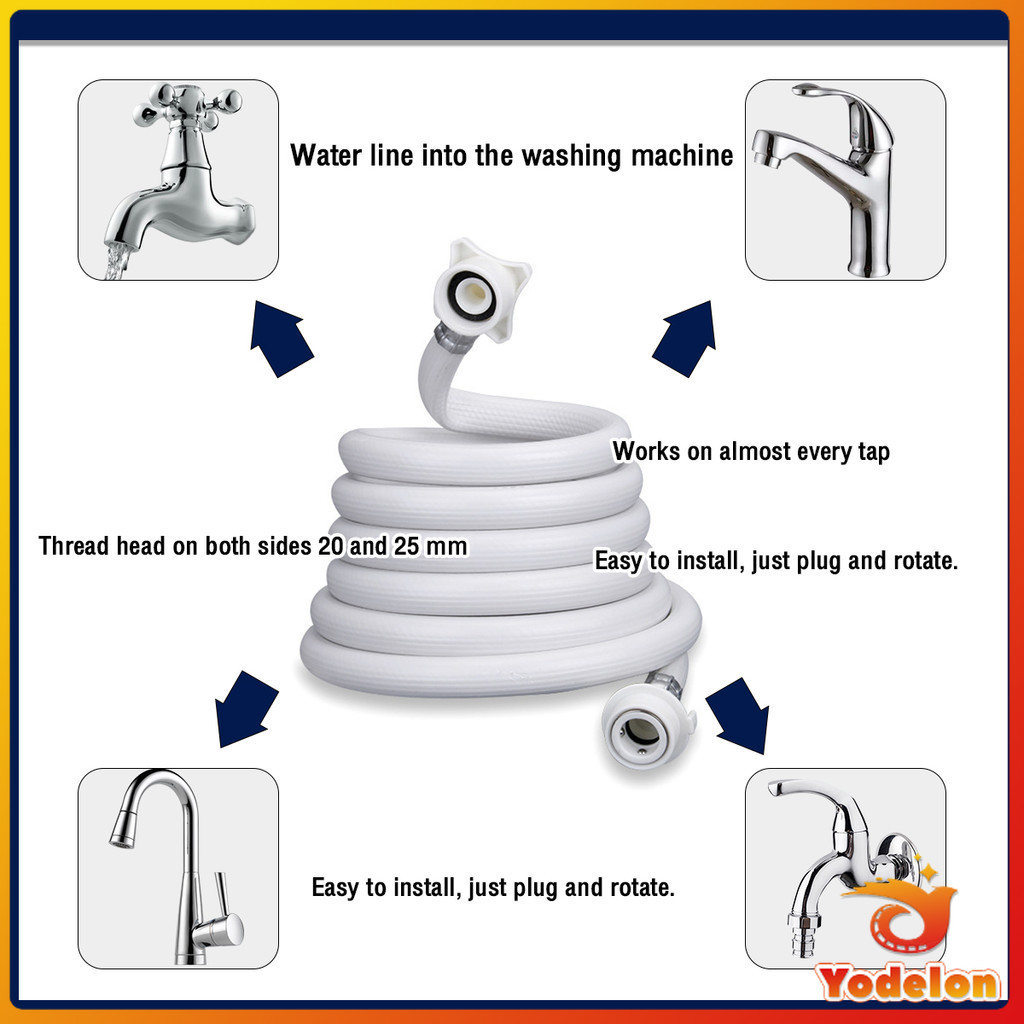 Water line into the washing machine

Works on almost every tap

Thread head on both sides 20 and 25 mm

Easy to install, just plug and rotate.

Easy to install, just plug and rotate.

Yodelon