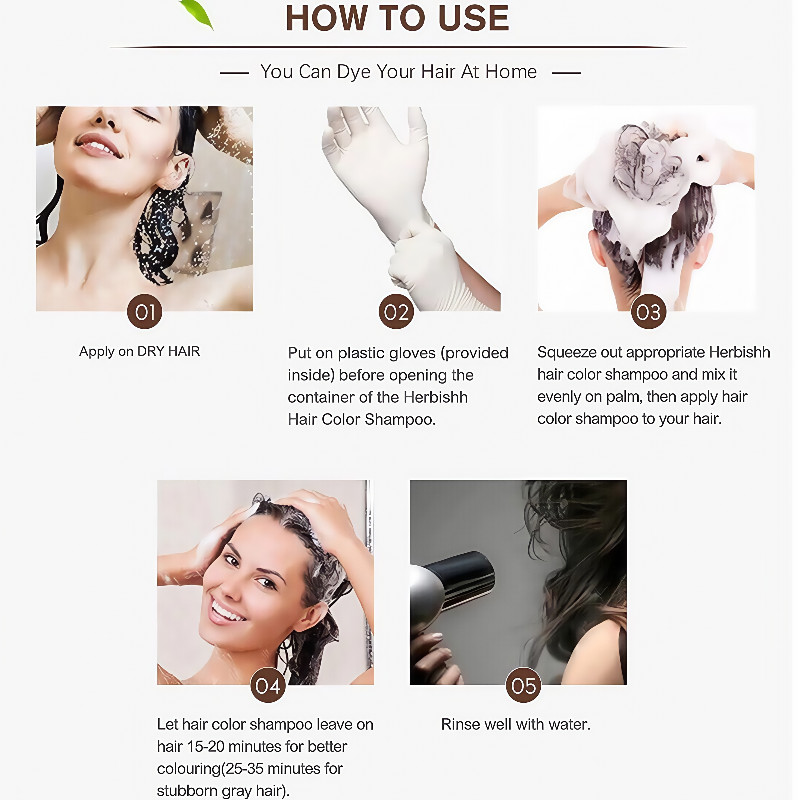 HOW TO USE

— You Can Dye Your Hair At Home —

01

Apply on DRY HAIR

02

Put on plastic gloves (provided inside) before opening the container of the Herbishh Hair Color Shampoo.

03

Squeeze out appropriate Herbishh hair color shampoo and mix it evenly on palm, then apply hair color shampoo to your hair.

04

Let hair color shampoo leave on hair 15-20 minutes for better colouring(25-35 minutes for stubborn gray hair).

05

Rinse well with water.