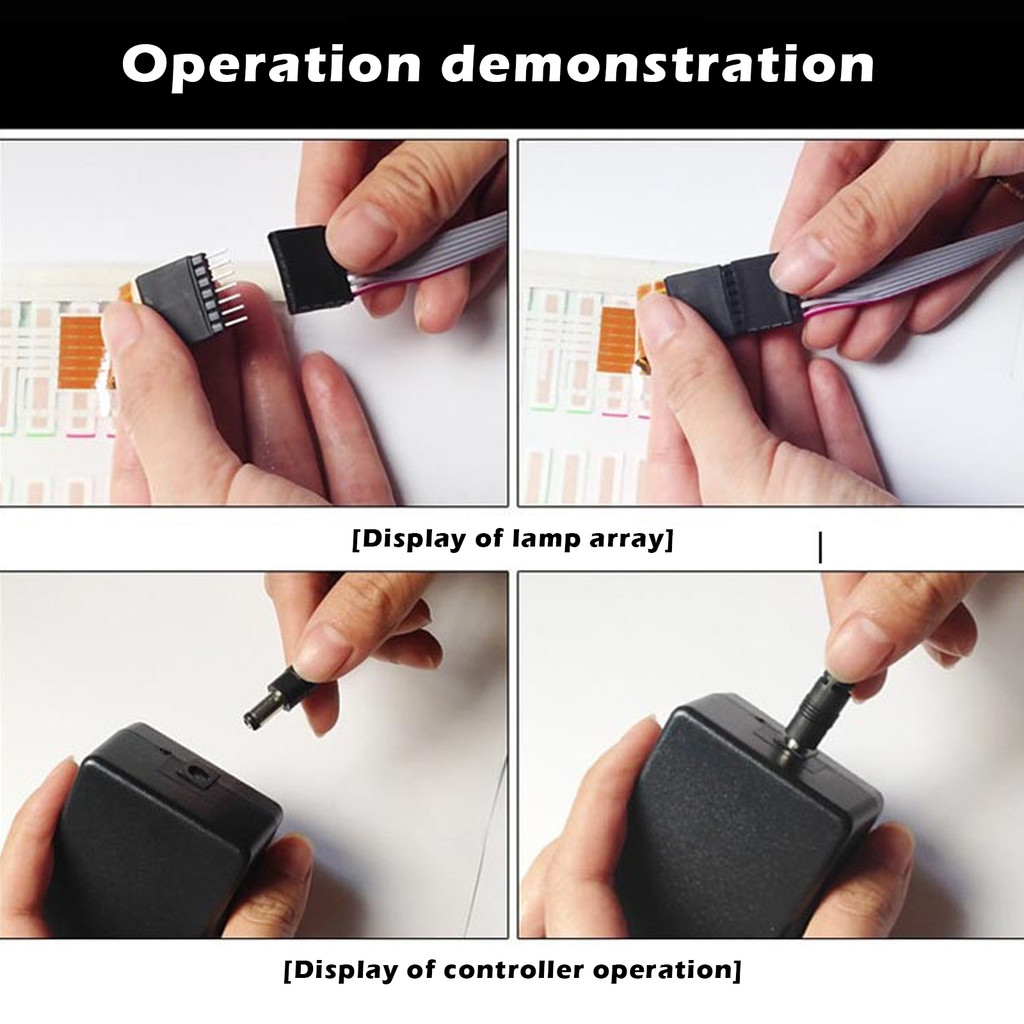 Operation demonstration

[Display of lamp array]

[Display of controller operation]