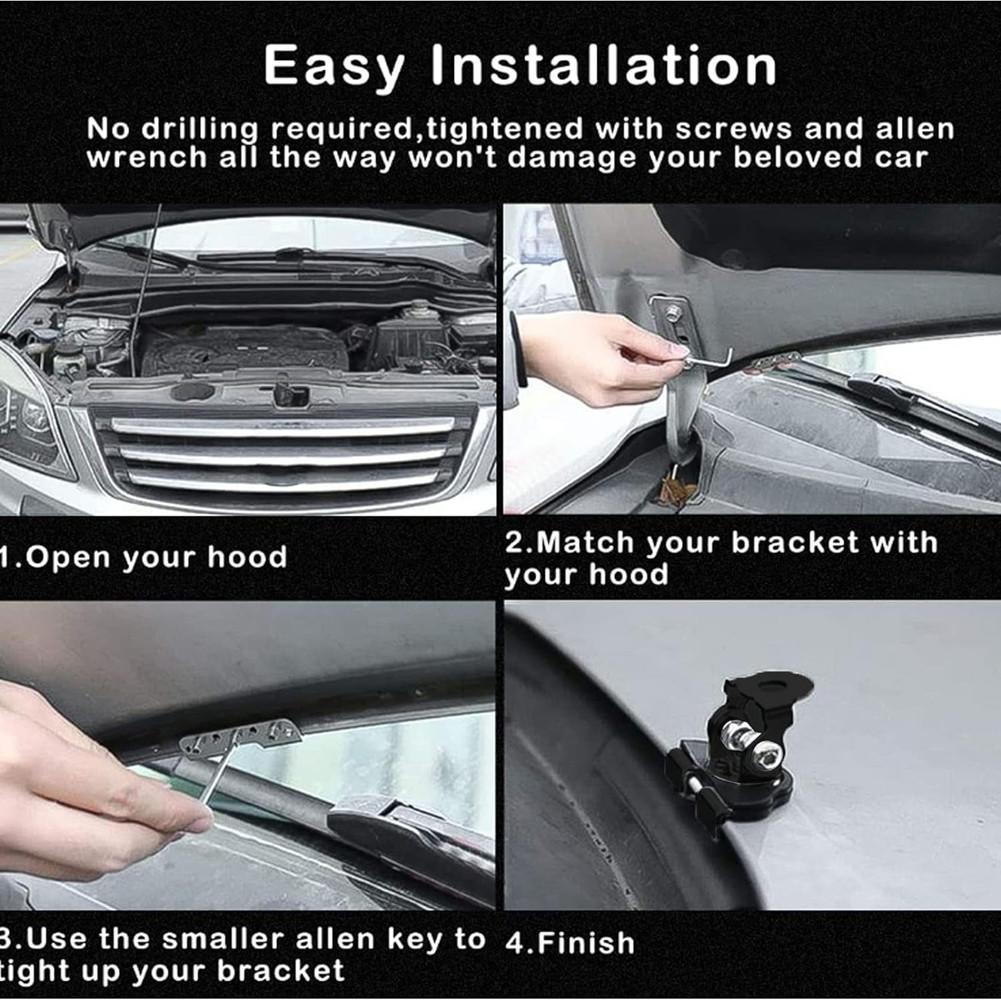 Easy Installation

No drilling required,tightened with screws and allen wrench all the way won't damage your beloved car

1.Open your hood

2.Match your bracket with your hood

3.Use the smaller allen key to tight up your bracket

4.Finish