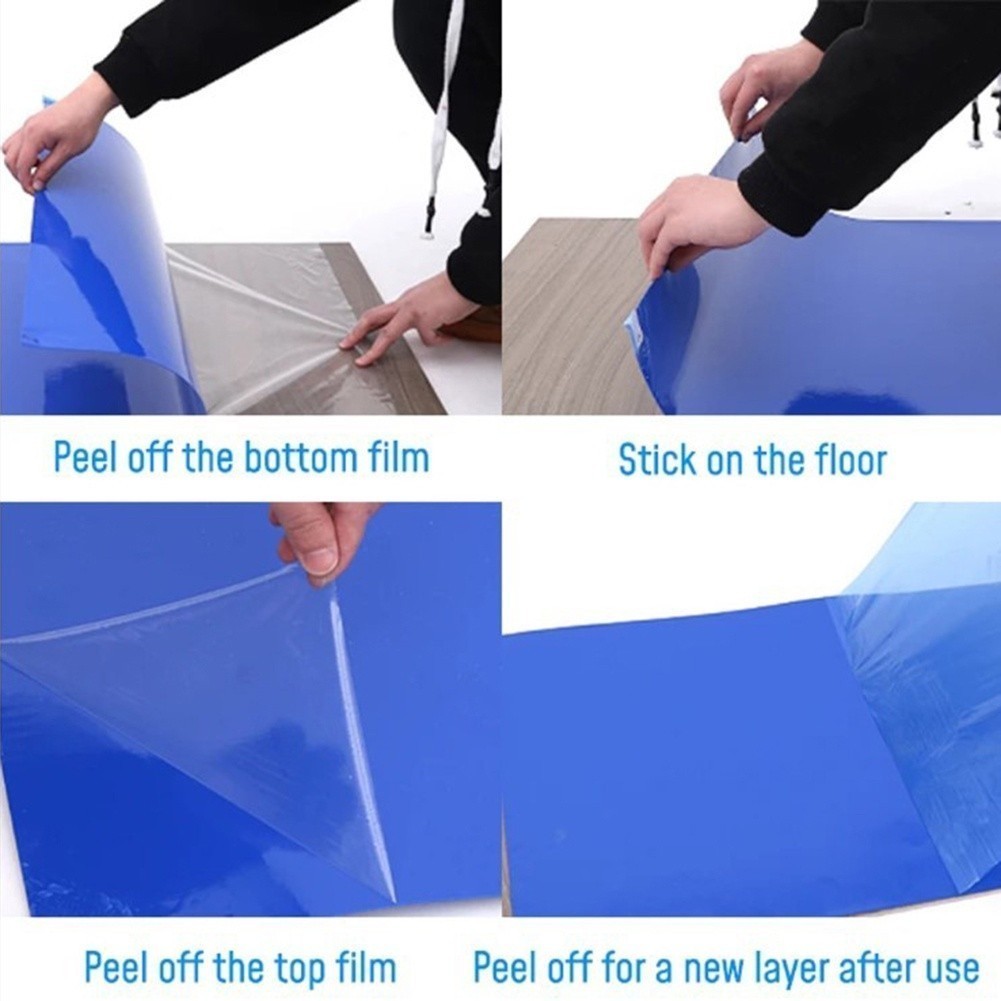 Peel off the bottom film

Stick on the floor

Peel off the top film

Peel off for a new layer after use