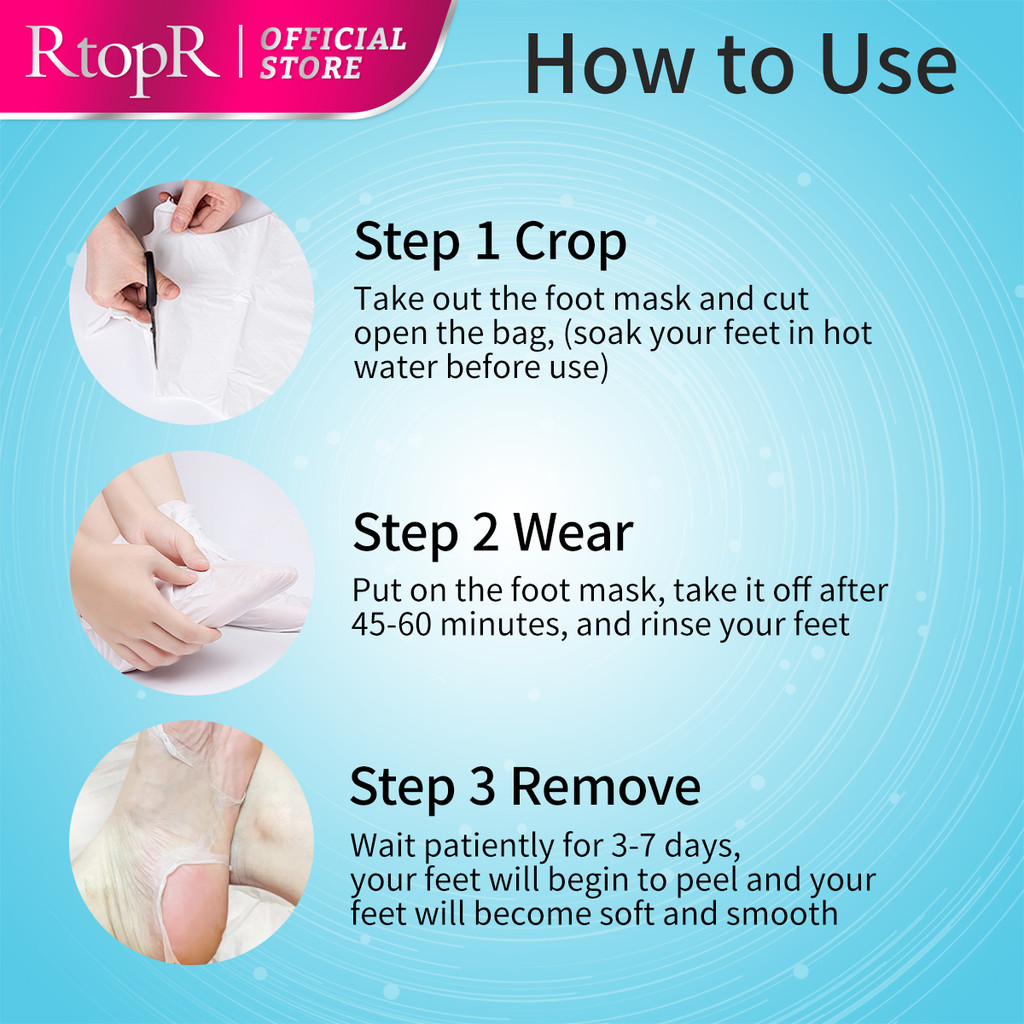 RtopR | OFFICIAL STORE

How to Use

Step 1 Crop

Take out the foot mask and cut open the bag, (soak your feet in hot water before use)

Step 2 Wear

Put on the foot mask, take it off after 45-60 minutes, and rinse your feet

Step 3 Remove

Wait patiently for 3-7 days, your feet will begin to peel and your feet will become soft and smooth