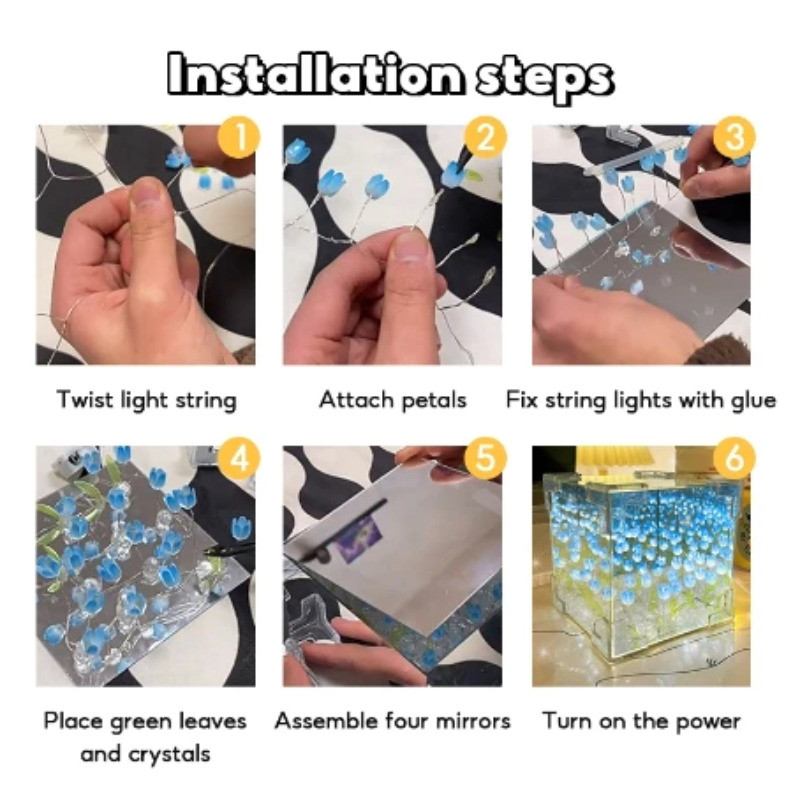 Installation steps

1

Twist light string

2

Attach petals

3

Fix string lights with glue

4

Place green leaves and crystals

5

Assemble four mirrors

6

Turn on the power