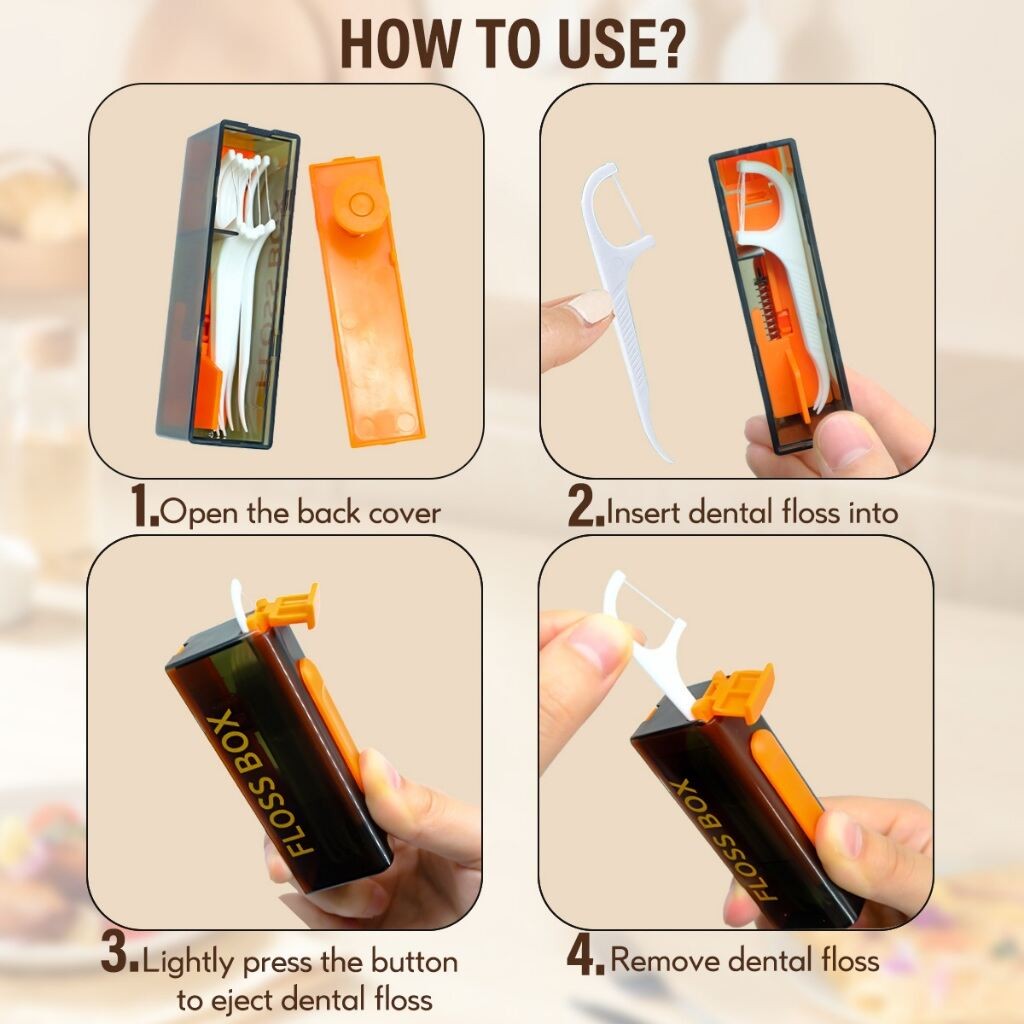 HOW TO USE?

1.Open the back cover

2.Insert dental floss into

FLOSS BOX

3.Lightly press the button to eject dental floss

FLOSS BOX

4.Remove dental floss