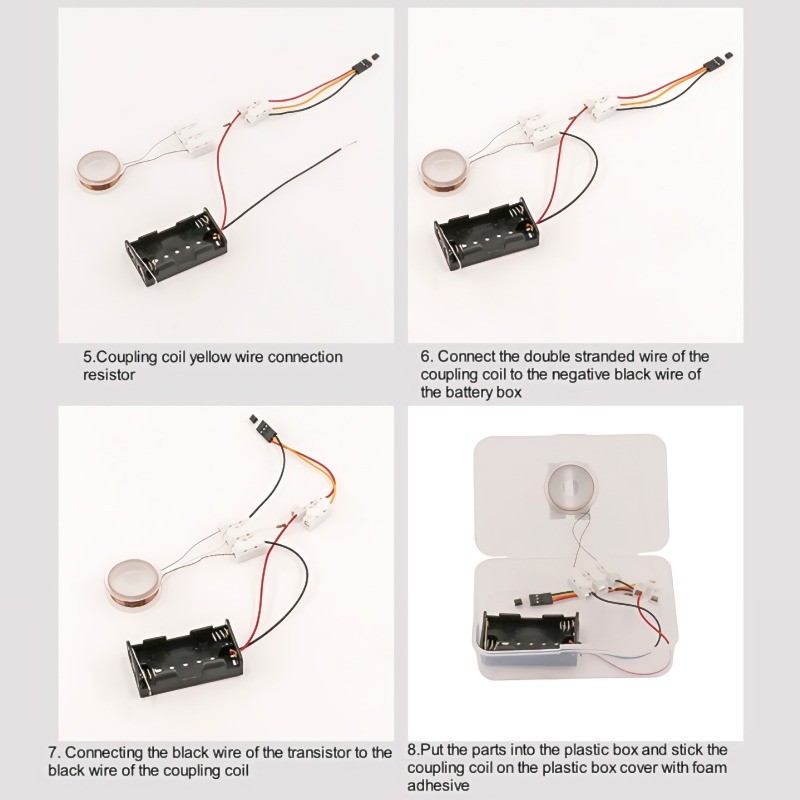 5.Coupling coil yellow wire connection resistor

6. Connect the double stranded wire of the coupling coil to the negative black wire of the battery box

7. Connecting the black wire of the transistor to the black wire of the coupling coil

8.Put the parts into the plastic box and stick the coupling coil on the plastic box cover with foam adhesive