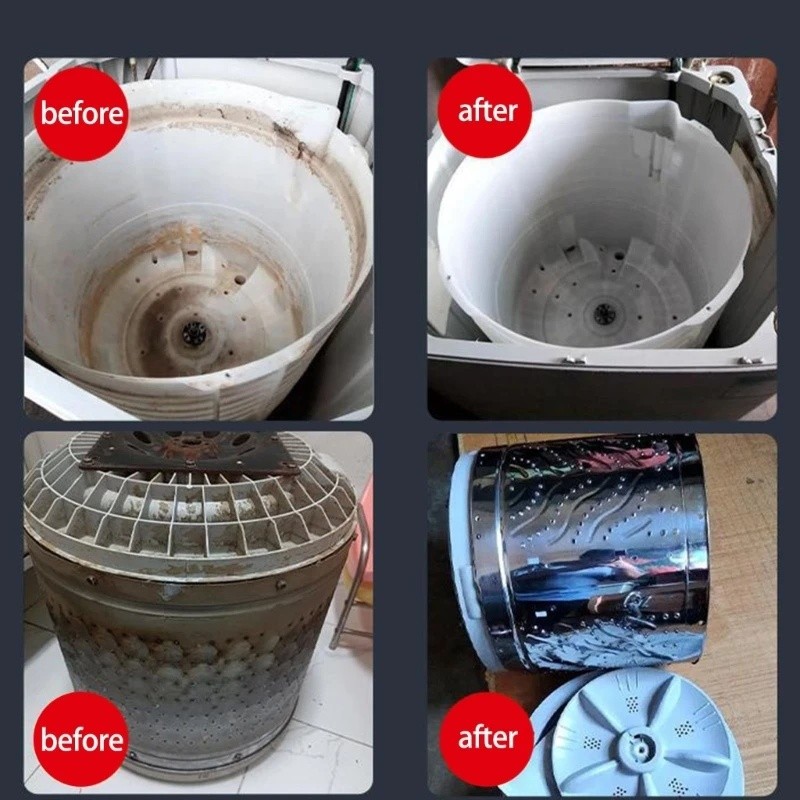 before

after

before

after