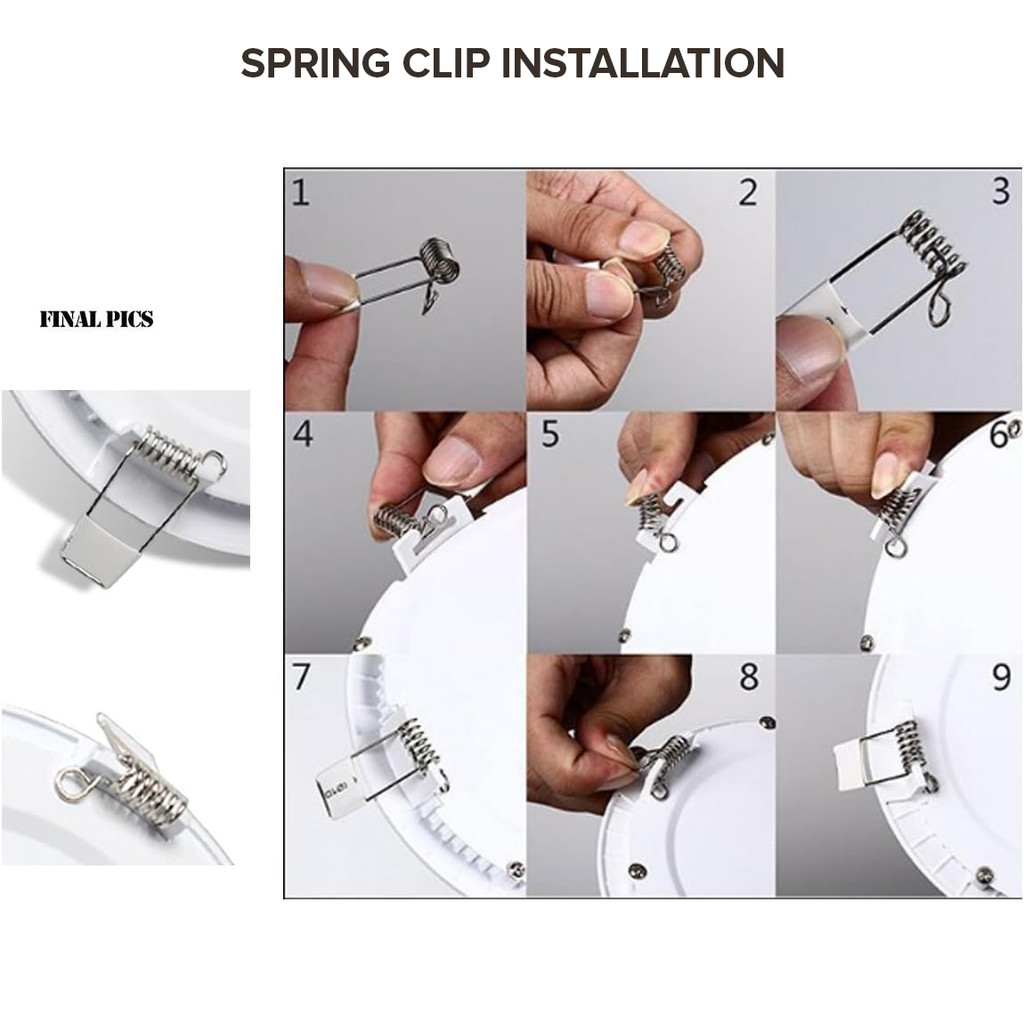 SPRING CLIP INSTALLATION

FINAL PICS

1
2
3
4
5
6
7
8
9