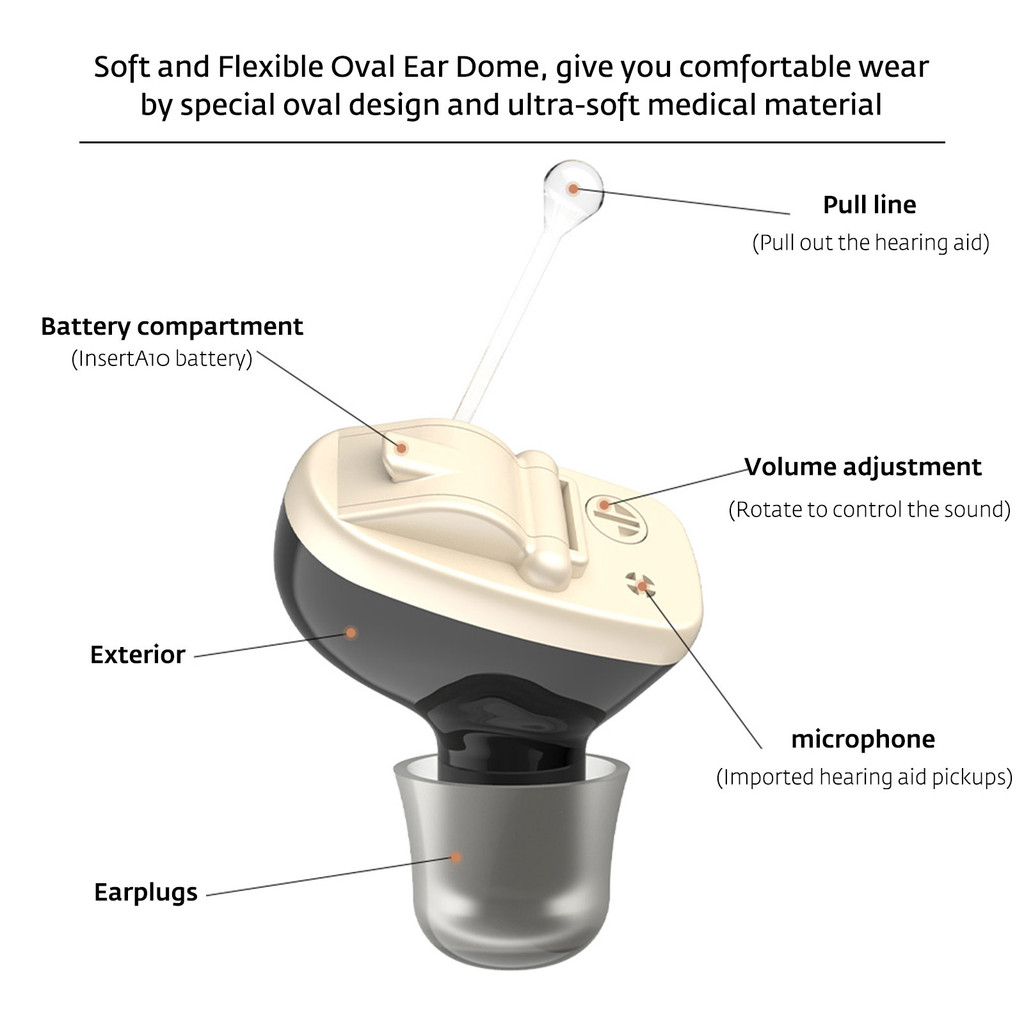 Soft and Flexible Oval Ear Dome, give you comfortable wear by special oval design and ultra-soft medical material

Pull line
(Pull out the hearing aid)

Battery compartment
(InsertA10 battery)

Volume adjustment
(Rotate to control the sound)

Exterior

microphone
(Imported hearing aid pickups)

Earplugs