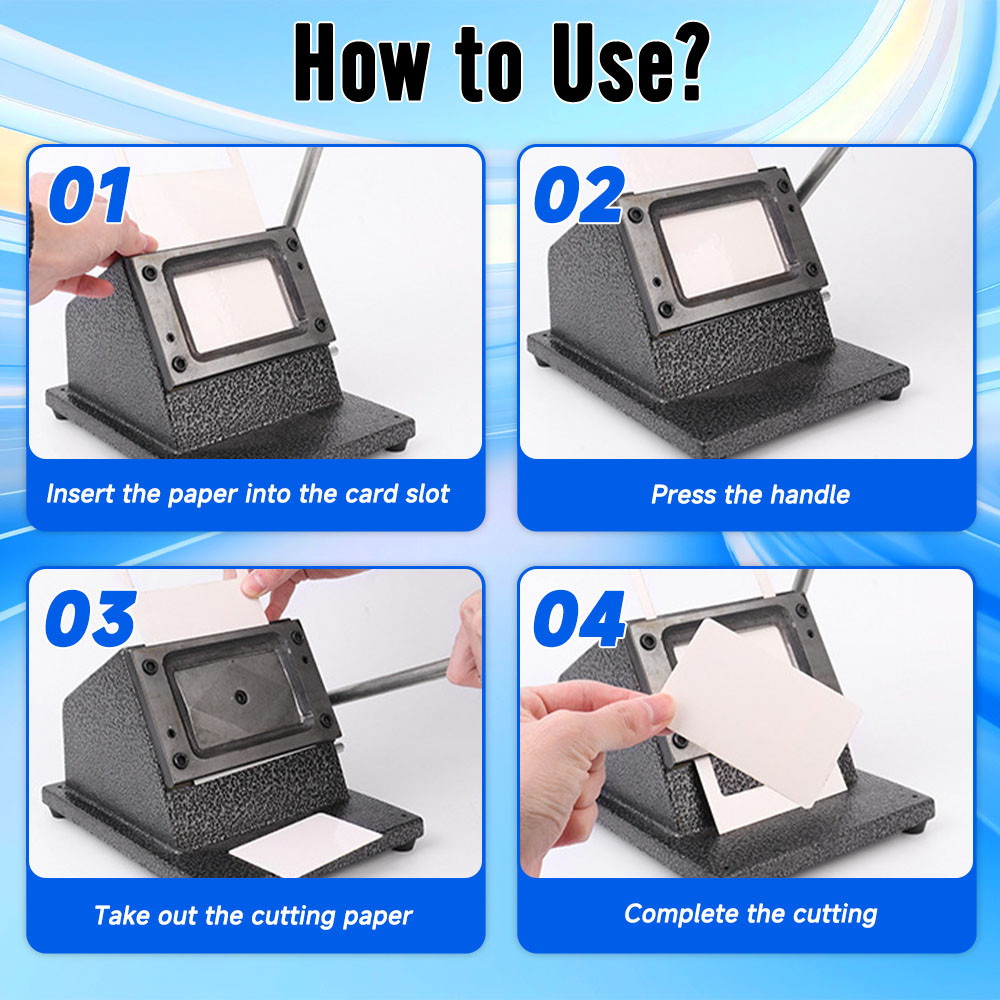 How to Use?

01
Insert the paper into the card slot

02
Press the handle

03
Take out the cutting paper

04
Complete the cutting