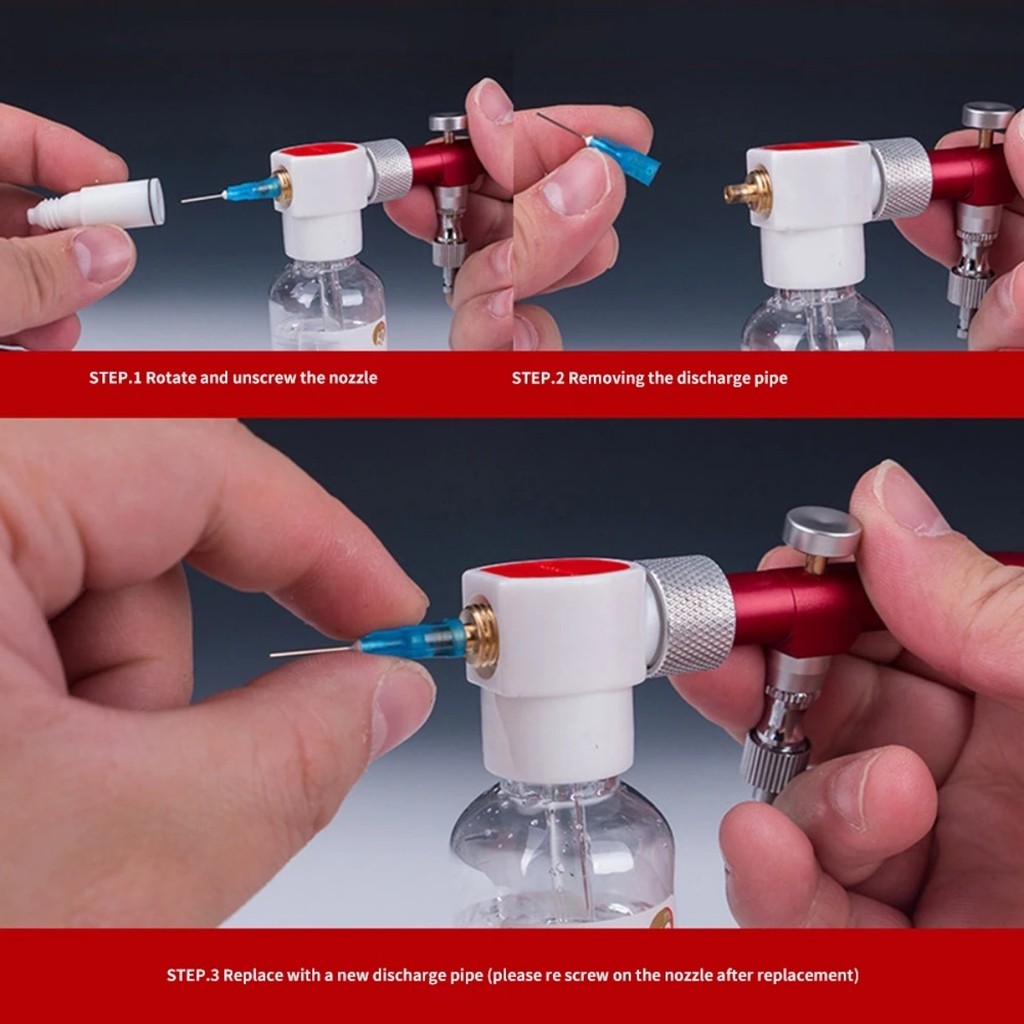 STEP.1 Rotate and unscrew the nozzle

STEP.2 Removing the discharge pipe

STEP.3 Replace with a new discharge pipe (please re screw on the nozzle after replacement)