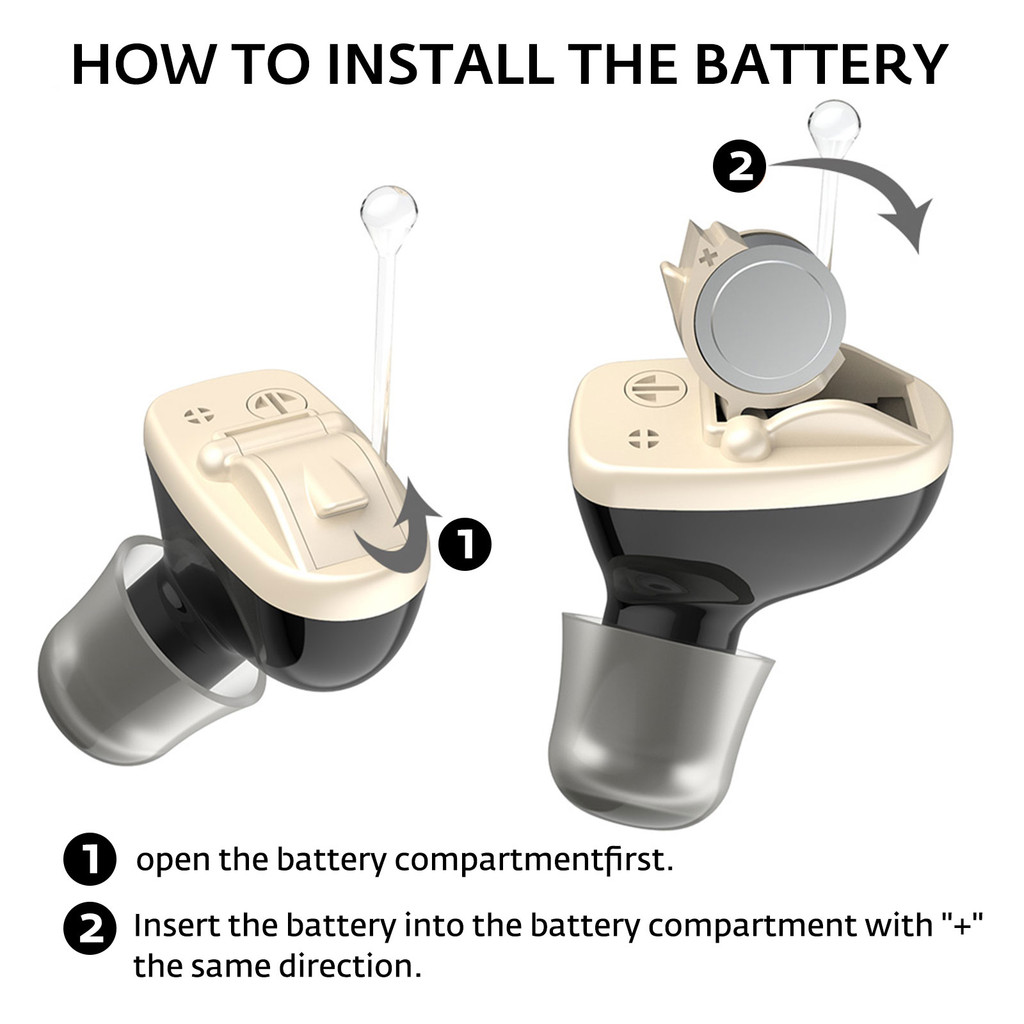 HOW TO INSTALL THE BATTERY

2

+

1

1 open the battery compartmentfirst.

2 Insert the battery into the battery compartment with "+" the same direction.