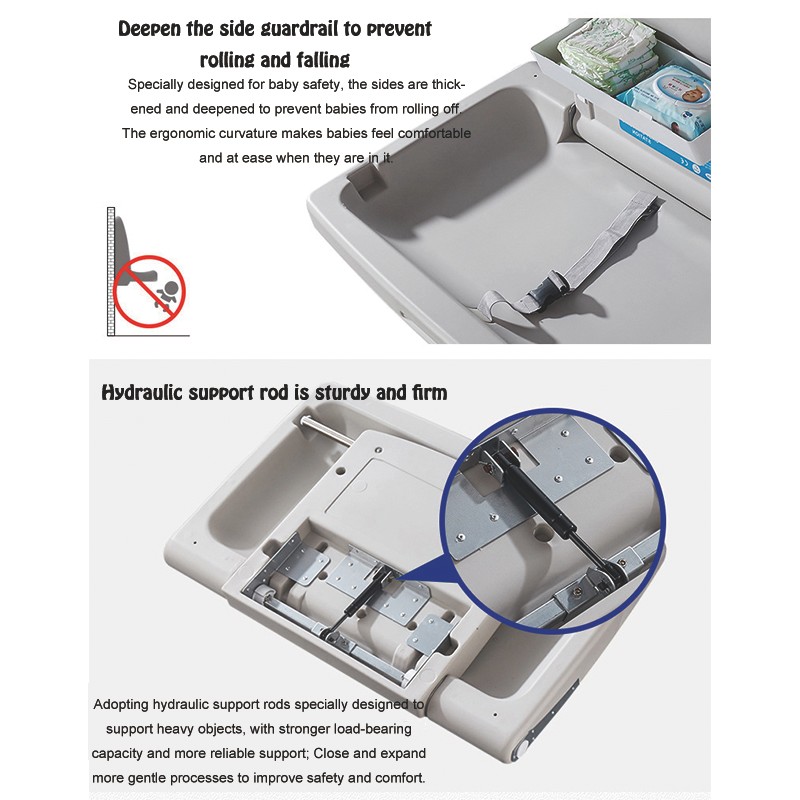 Deepen the side guardrail to prevent rolling and falling

Specially designed for baby safety, the sides are thickened and deepened to prevent babies from rolling off. The ergonomic curvature makes babies feel comfortable and at ease when they are in it.

Hydraulic support rod is sturdy and firm

Adopting hydraulic support rods specially designed to support heavy objects, with stronger load-bearing capacity and more reliable support; Close and expand more gentle processes to improve safety and comfort.