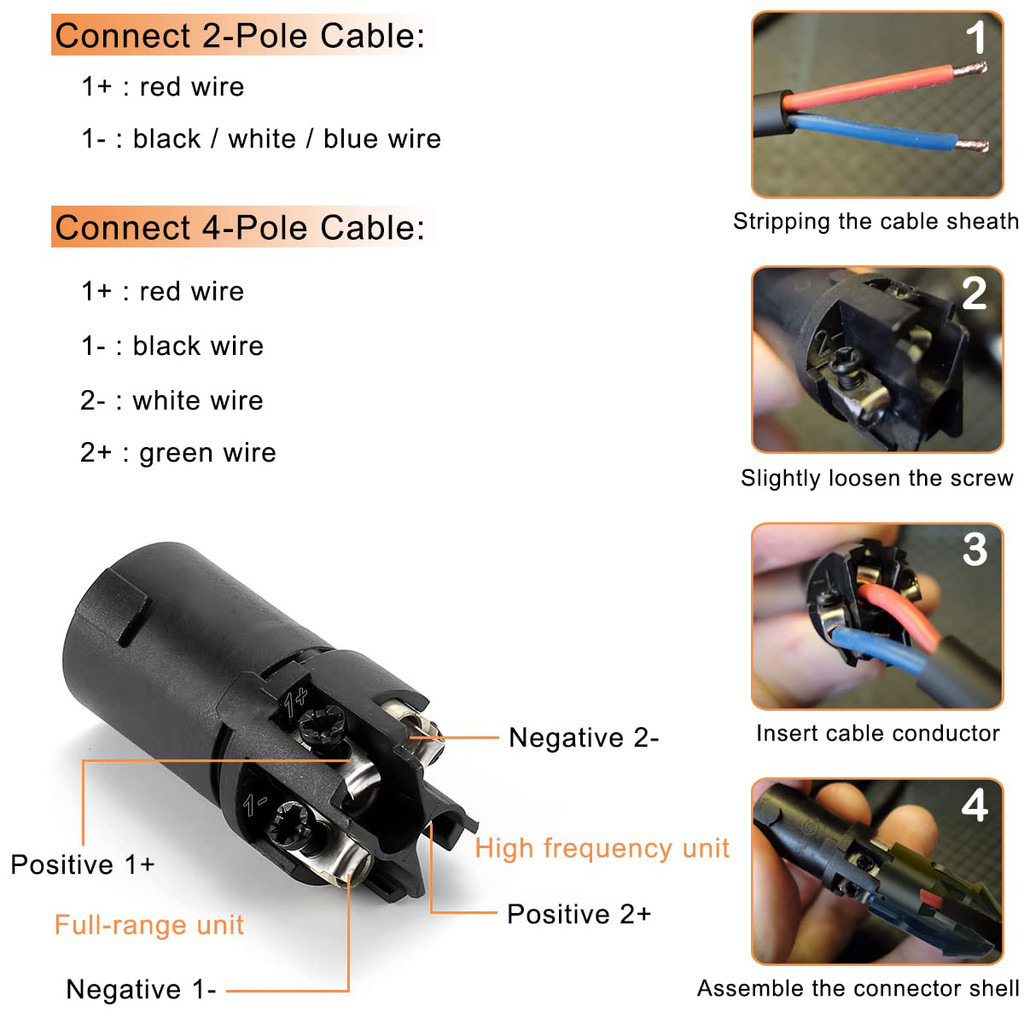 Connect 2-Pole Cable:

1+ : red wire

1- : black / white / blue wire

Connect 4-Pole Cable:

1+ : red wire

1- : black wire

2- : white wire

2+ : green wire

1+

1-

Negative 2-

Positive 1+

High frequency unit

Full-range unit

Positive 2+

Negative 1-

1

Stripping the cable sheath

2

Slightly loosen the screw

3

Insert cable conductor

4

Assemble the connector shell