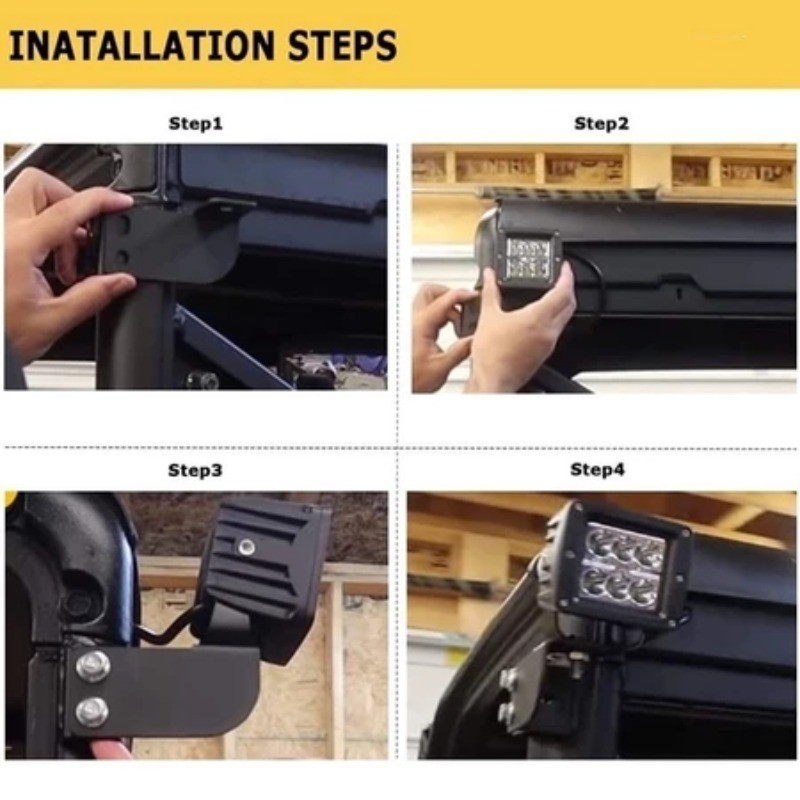 INATALLATION STEPS

Step1

Step2

Step3

Step4