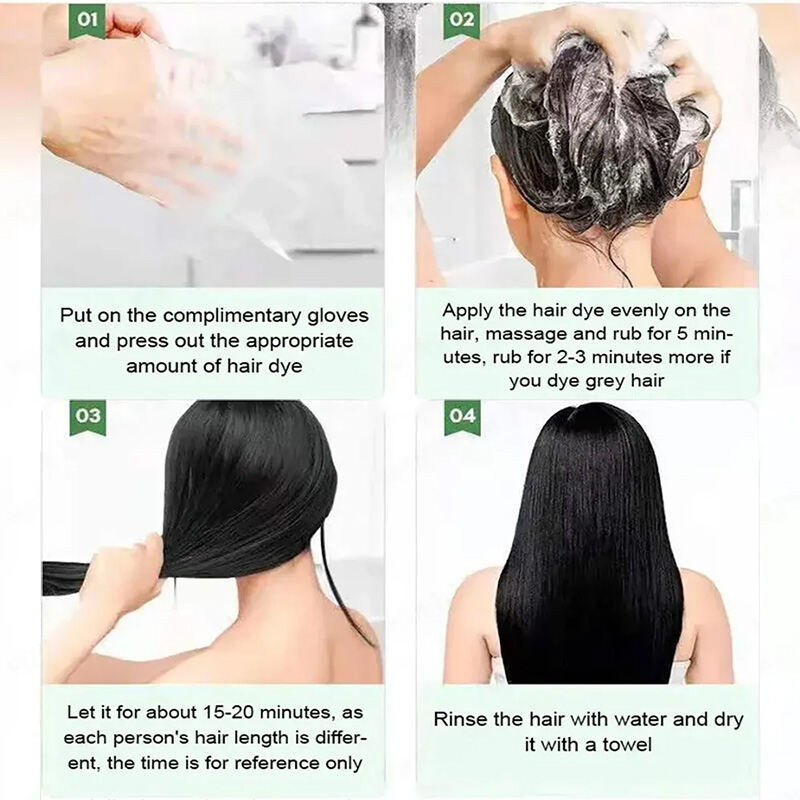 01

Put on the complimentary gloves and press out the appropriate amount of hair dye

02

Apply the hair dye evenly on the hair, massage and rub for 5 minutes, rub for 2-3 minutes more if you dye grey hair

03

Let it for about 15-20 minutes, as each person's hair length is different, the time is for reference only

04

Rinse the hair with water and dry it with a towel