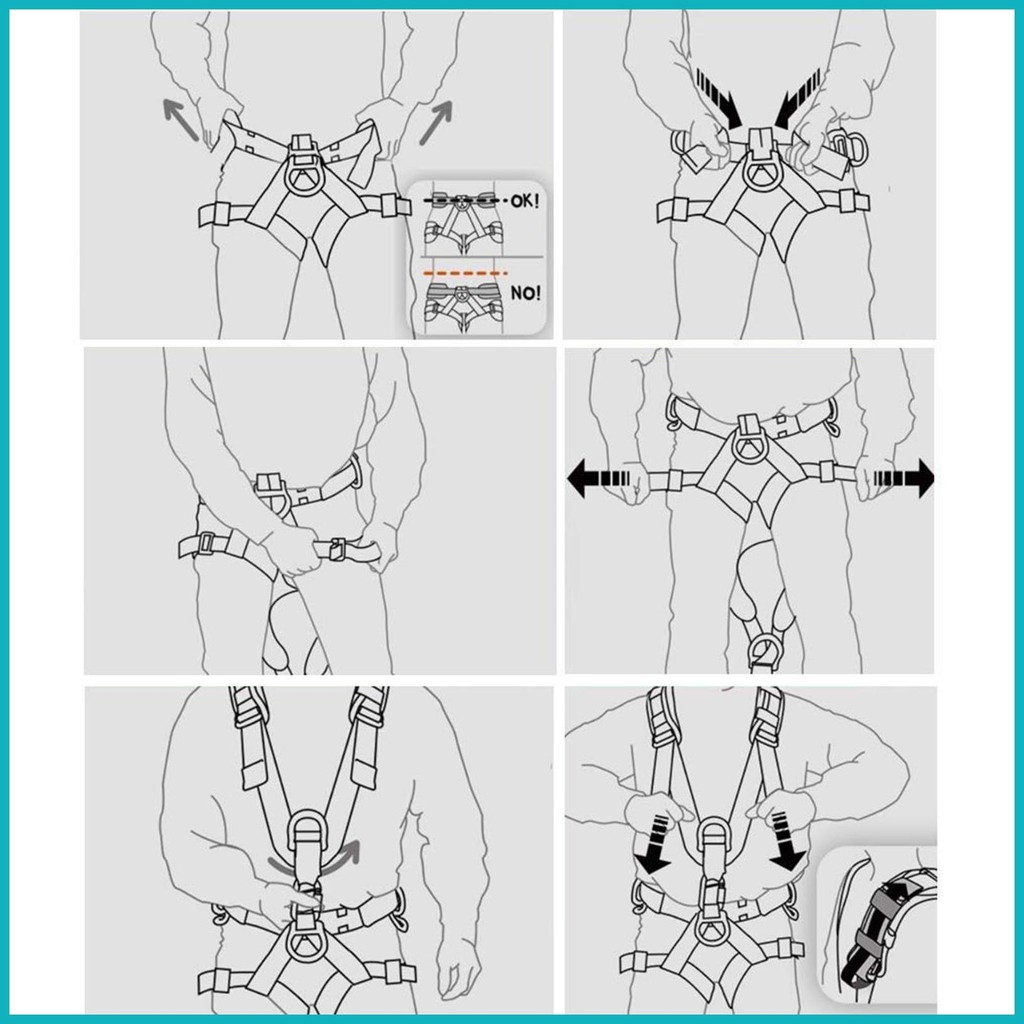 OK!

NO!