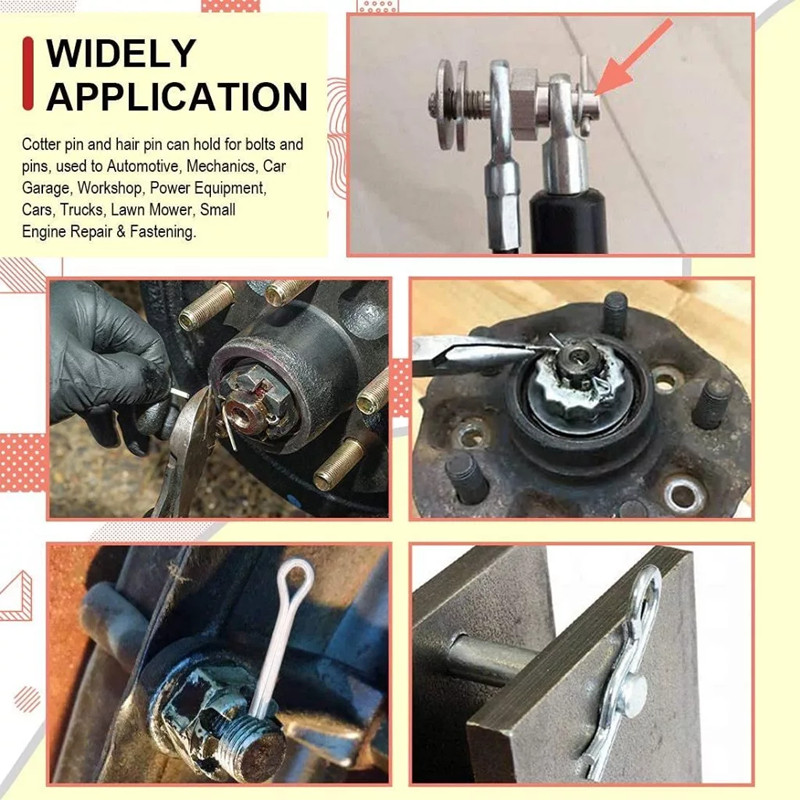 WIDELY APPLICATION

Cotter pin and hair pin can hold for bolts and pins, used to Automotive, Mechanics, Car Garage, Workshop, Power Equipment, Cars, Trucks, Lawn Mower, Small Engine Repair & Fastening.