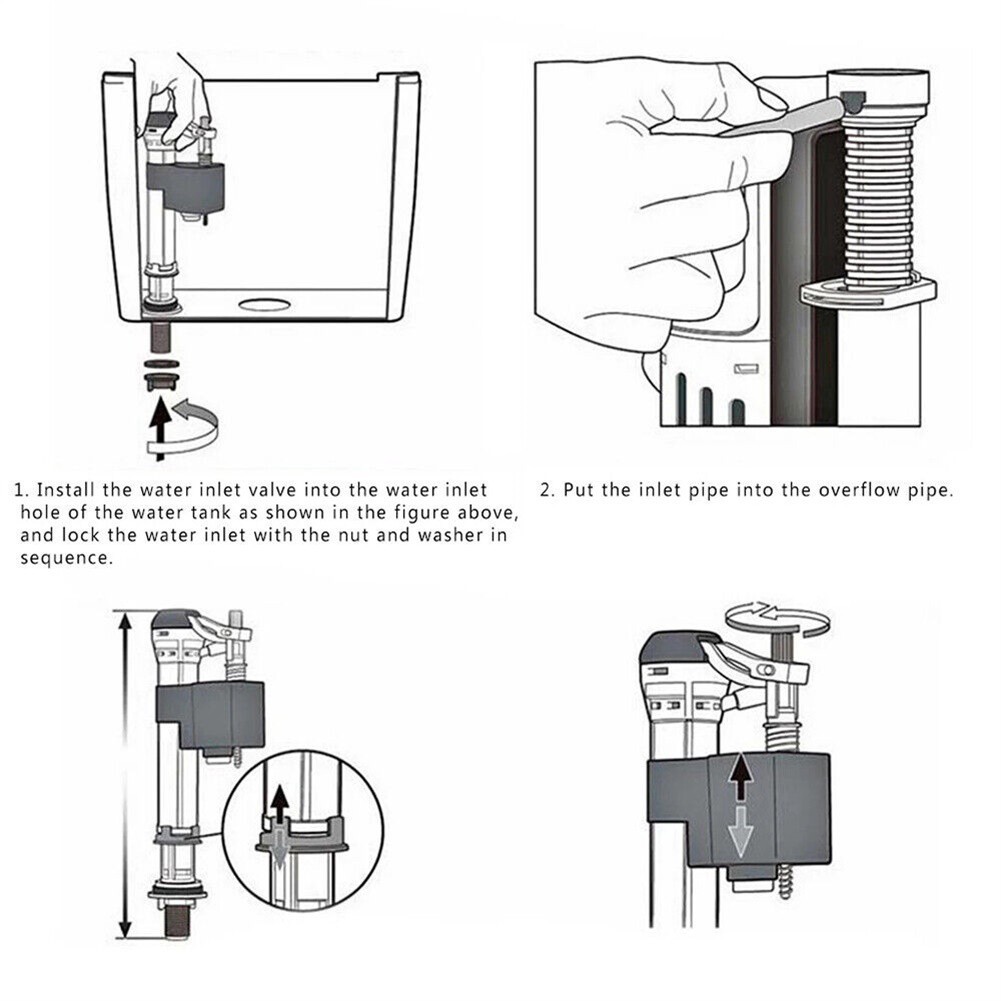 1. Install the water inlet valve into the water inlet hole of the water tank as shown in the figure above, and lock the water inlet with the nut and washer in sequence.

2. Put the inlet pipe into the overflow pipe.