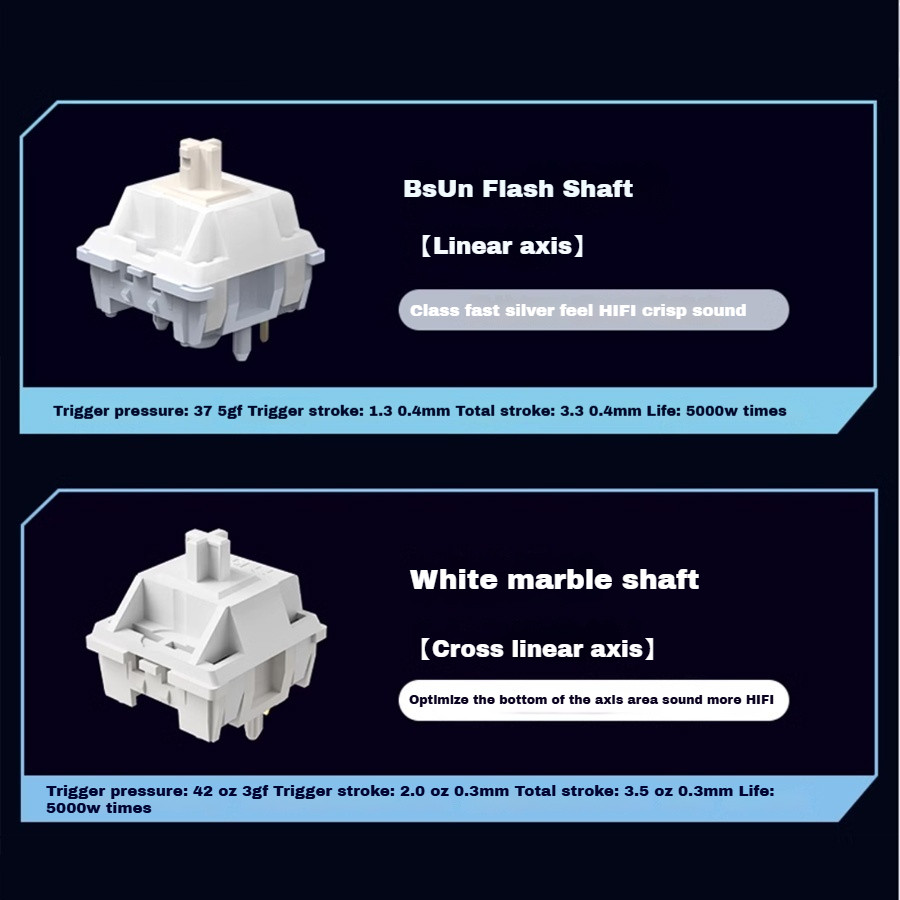 BsUn Flash Shaft

【Linear axis】

Class fast silver feel HIFI crisp sound

Trigger pressure: 37 5gf Trigger stroke: 1.3 0.4mm Total stroke: 3.3 0.4mm Life: 5000w times

White marble shaft

【Cross linear axis】

Optimize the bottom of the axis area sound more HIFI

Trigger pressure: 42 oz 3gf Trigger stroke: 2.0 oz 0.3mm Total stroke: 3.5 oz 0.3mm Life: 5000w times