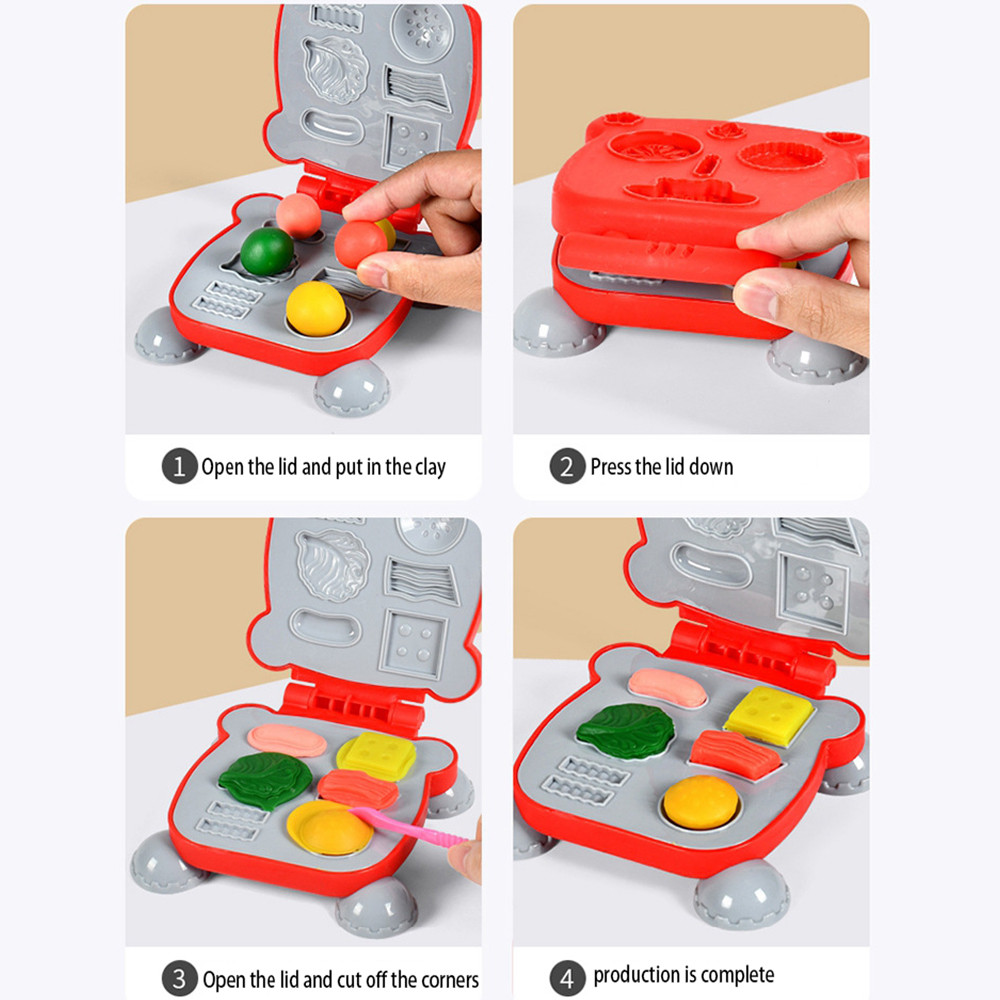 1 Open the lid and put in the clay

2 Press the lid down

3 Open the lid and cut off the corners

4 production is complete