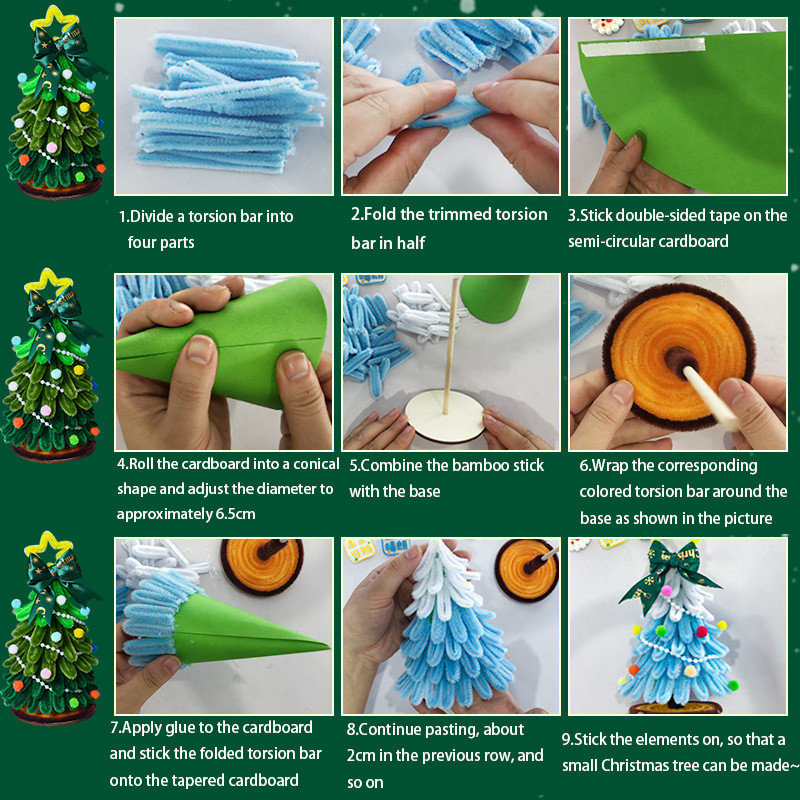 1.Divide a torsion bar into four parts

2.Fold the trimmed torsion bar in half

3.Stick double-sided tape on the semi-circular cardboard

4.Roll the cardboard into a conical shape and adjust the diameter to approximately 6.5cm

5.Combine the bamboo stick with the base

6.Wrap the corresponding colored torsion bar around the base as shown in the picture

7.Apply glue to the cardboard and stick the folded torsion bar onto the tapered cardboard

8.Continue pasting, about 2cm in the previous row, and so on

9.Stick the elements on, so that a small Christmas tree can be made~