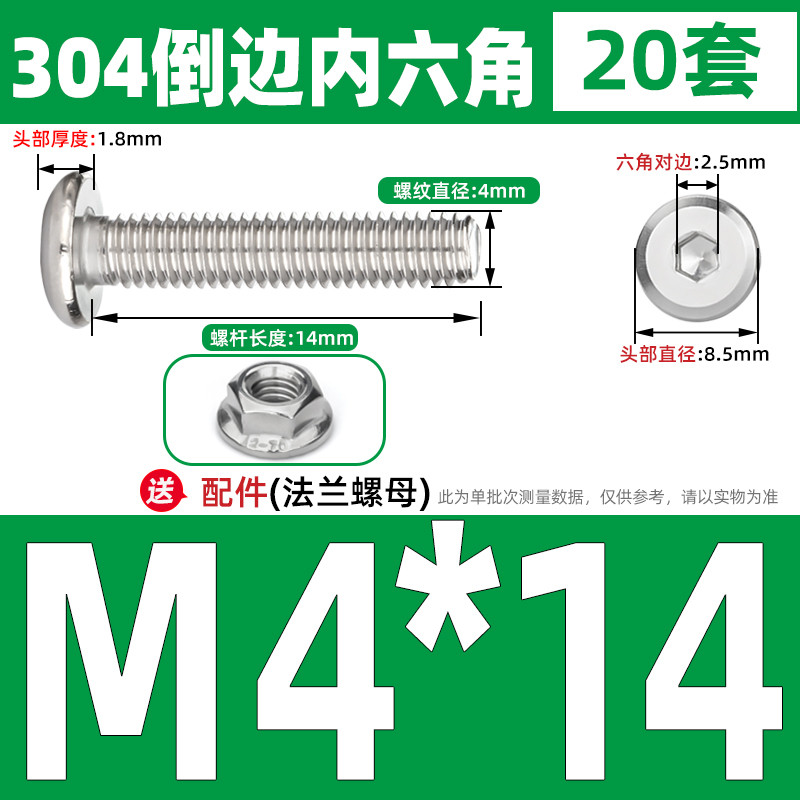 304倒边内六角 20套

头部厚度:1.8mm

螺纹直径:4mm

六角对边:2.5mm

螺杆长度:14mm

头部直径:8.5mm

送 配件(法兰螺母) 此为单批次测量数据，仅供参考，请以实物为准

M4*14