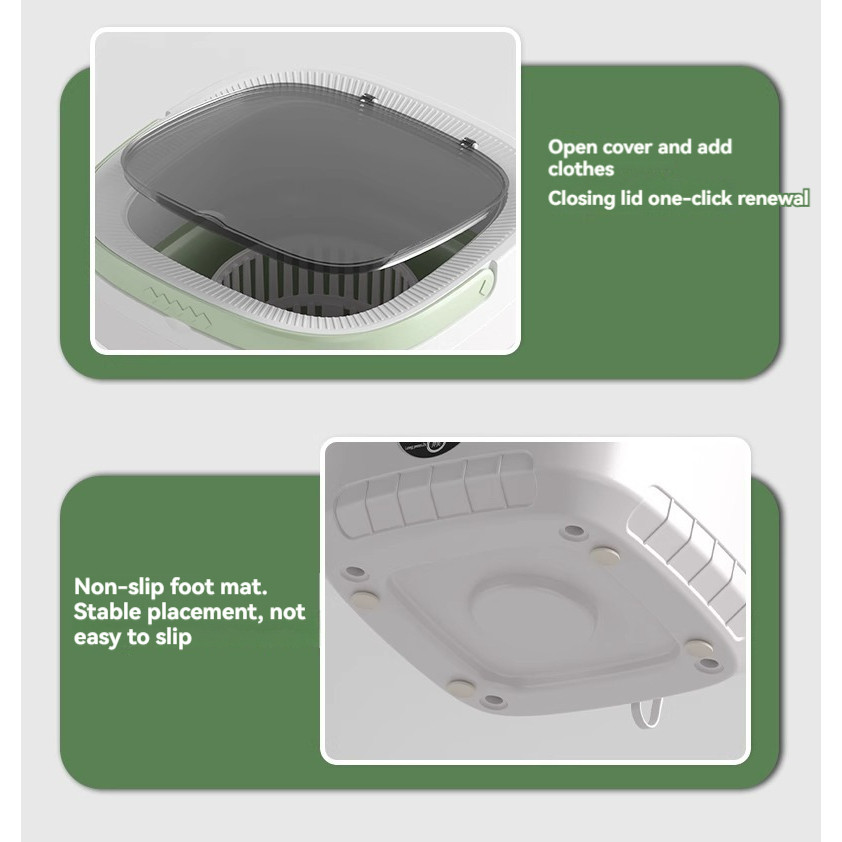 Open cover and add clothes

Closing lid one-click renewal

Non-slip foot mat.
Stable placement, not easy to slip