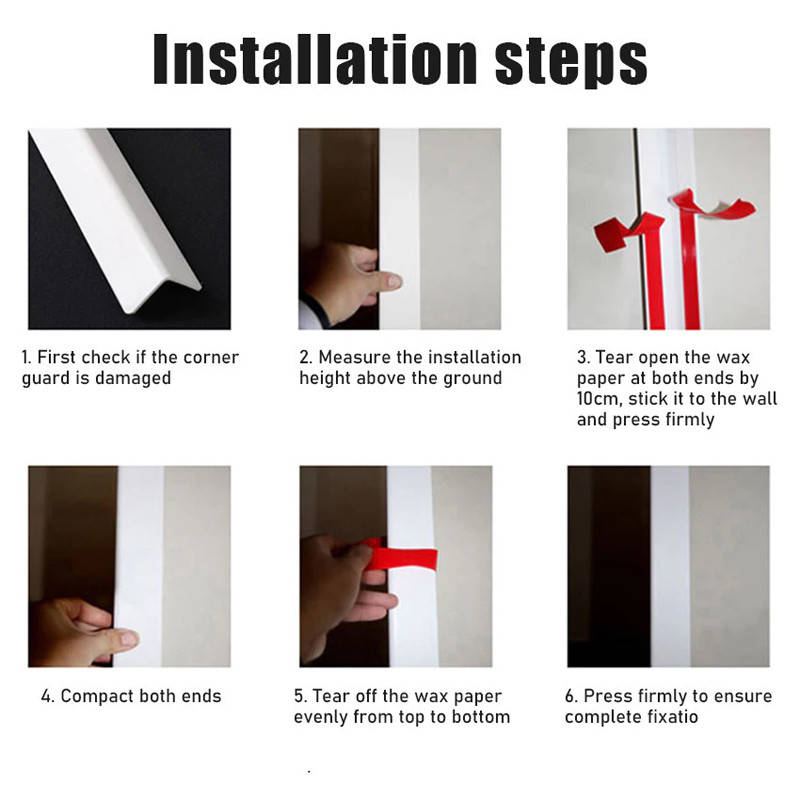 Installation steps

1. First check if the corner guard is damaged

2. Measure the installation height above the ground

3. Tear open the wax paper at both ends by 10cm, stick it to the wall and press firmly

4. Compact both ends

5. Tear off the wax paper evenly from top to bottom

6. Press firmly to ensure complete fixatio