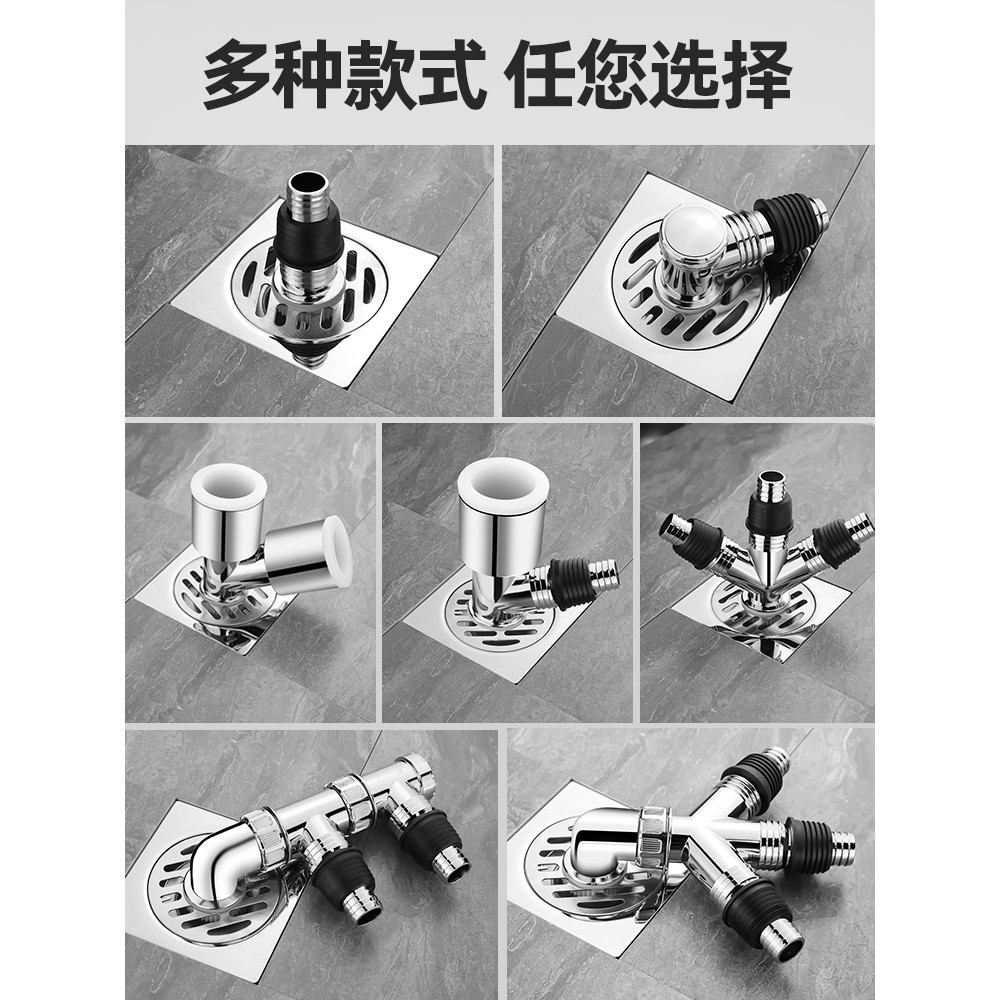 多种款式 任您选择