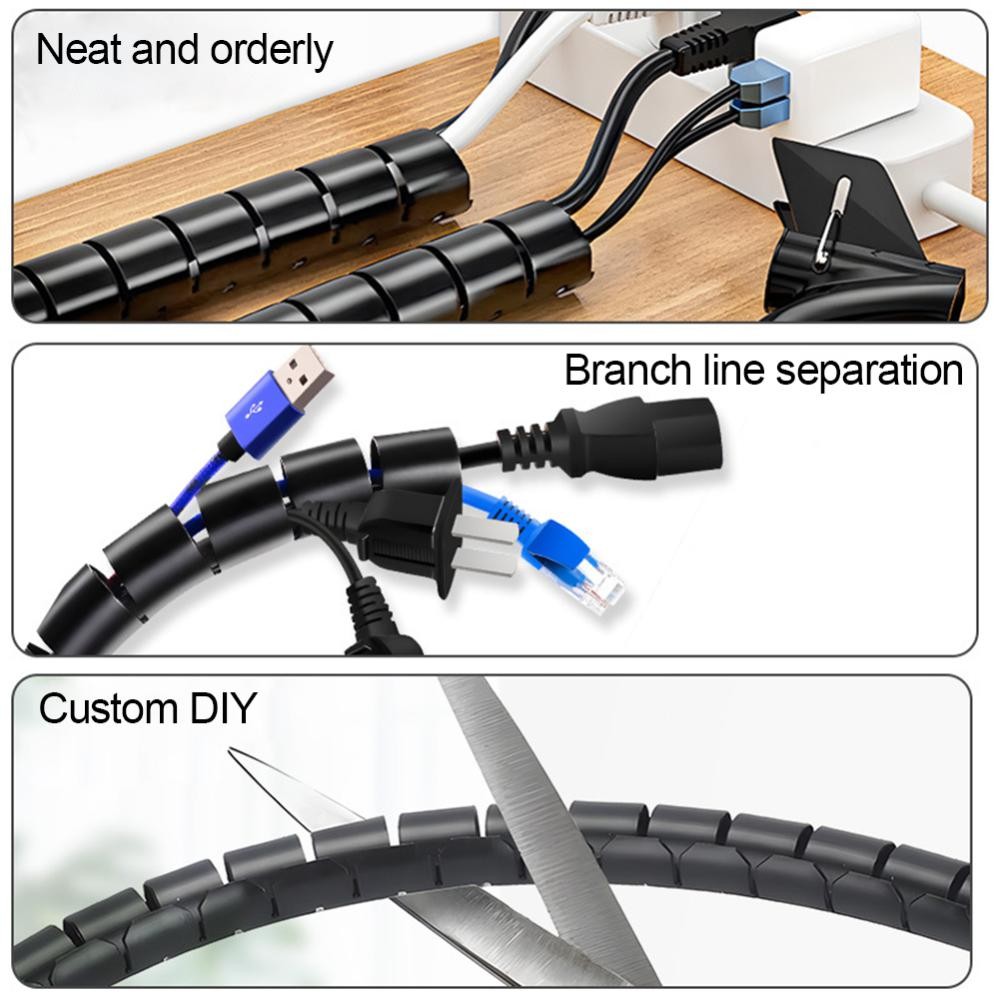 Neat and orderly

Branch line separation

Custom DIY